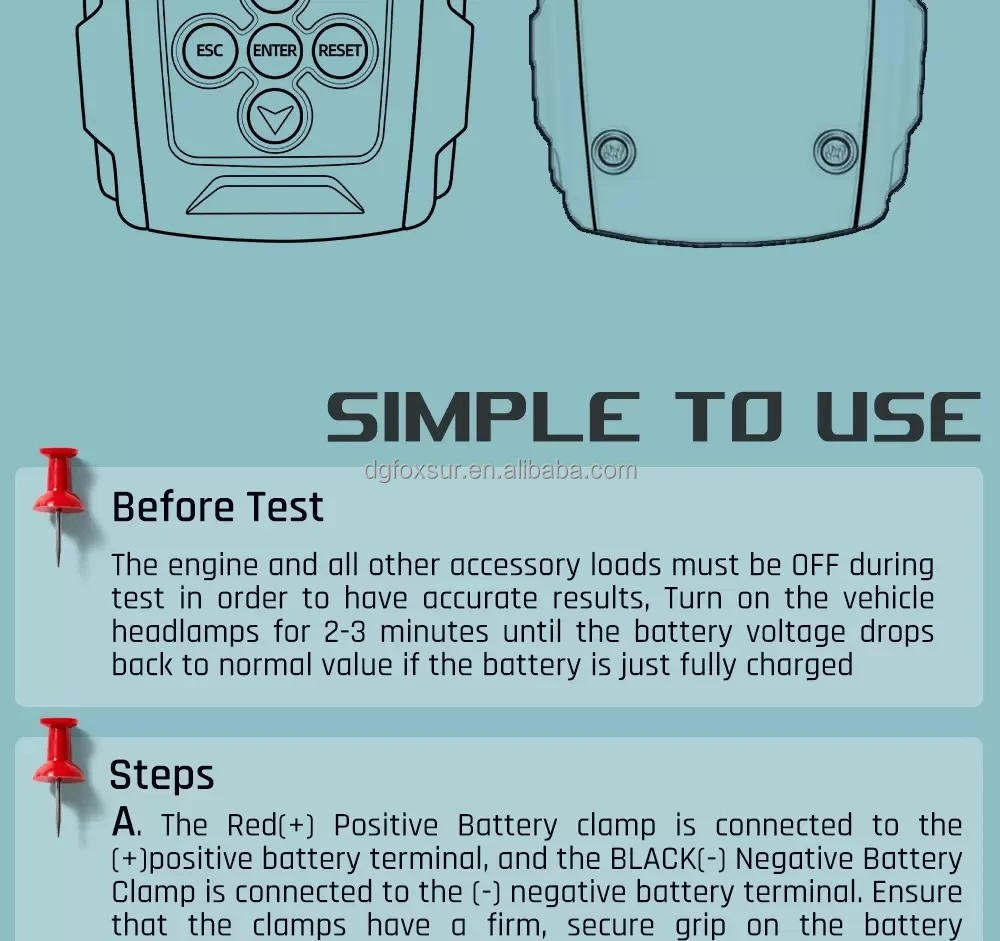 ESC ENTER RESET

SIMPLE TO USE

dgfoxsur.en.alibaba.com

Before Test

The engine and all other accessory loads must be OFF during test in order to have accurate results, Turn on the vehicle headlamps for 2-3 minutes until the battery voltage drops back to normal value if the battery is just fully charged

Steps

A. The Red(+) Positive Battery clamp is connected to the (+)positive battery terminal, and the BLACK(-) Negative Battery Clamp is connected to the (-) negative battery terminal. Ensure that the clamps have a firm, secure grip on the battery