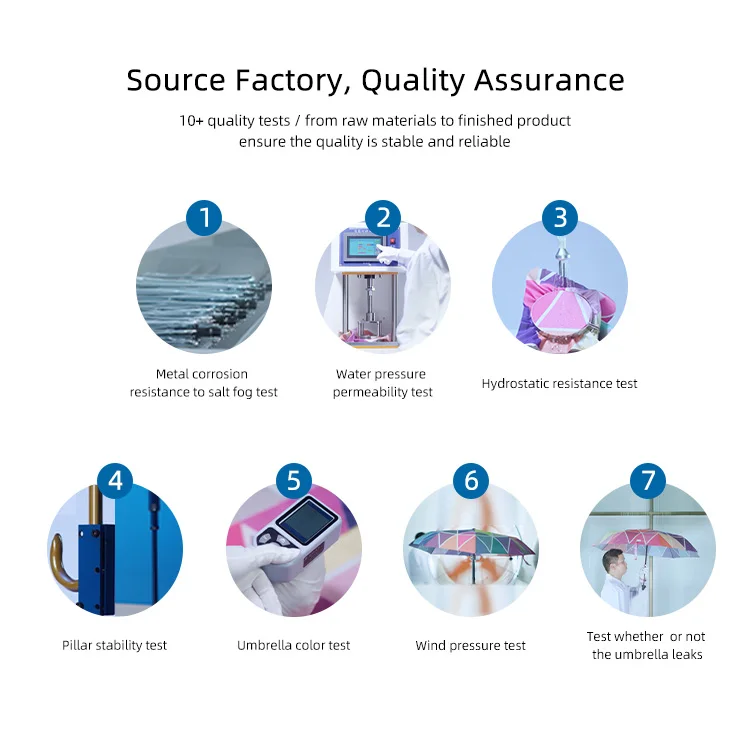 Source Factory, Quality Assurance

10+ quality tests / from raw materials to finished product
ensure the quality is stable and reliable

1
Metal corrosion resistance to salt fog test

2
Water pressure permeability test

3
Hydrostatic resistance test

4
Pillar stability test

5
Umbrella color test

6
Wind pressure test

7
Test whether or not the umbrella leaks