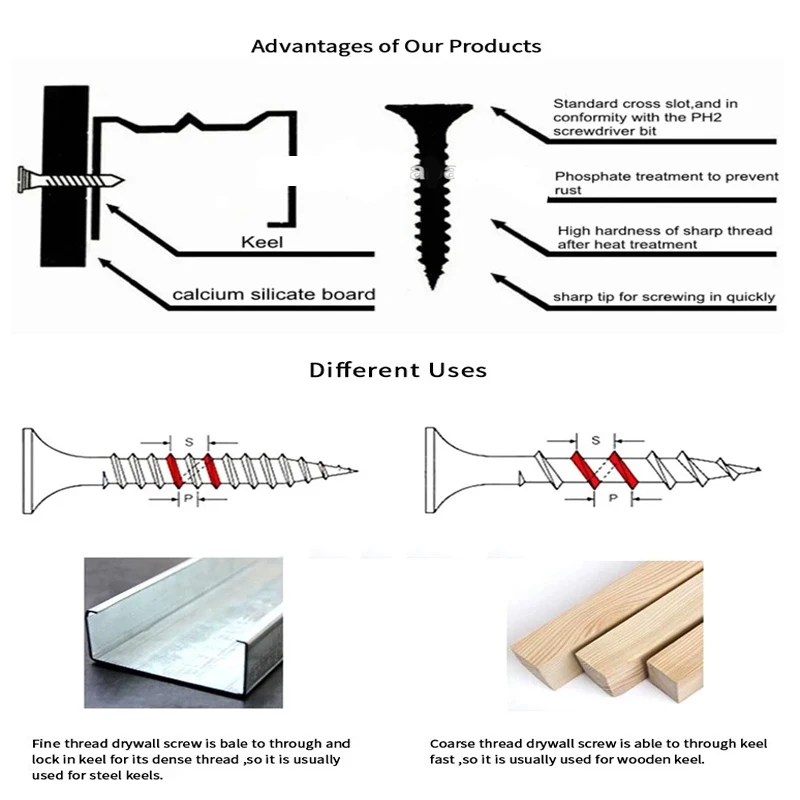 Advantages of Our Products

Keel

calcium silicate board

Standard cross slot,and in conformity with the PH2 screwdriver bit

Phosphate treatment to prevent rust

High hardness of sharp thread after heat treatment

sharp tip for screwing in quickly

Different Uses

S

P

S

P

Fine thread drywall screw is bale to through and lock in keel for its dense thread ,so it is usually used for steel keels.

Coarse thread drywall screw is able to through keel fast ,so it is usually used for wooden keel.