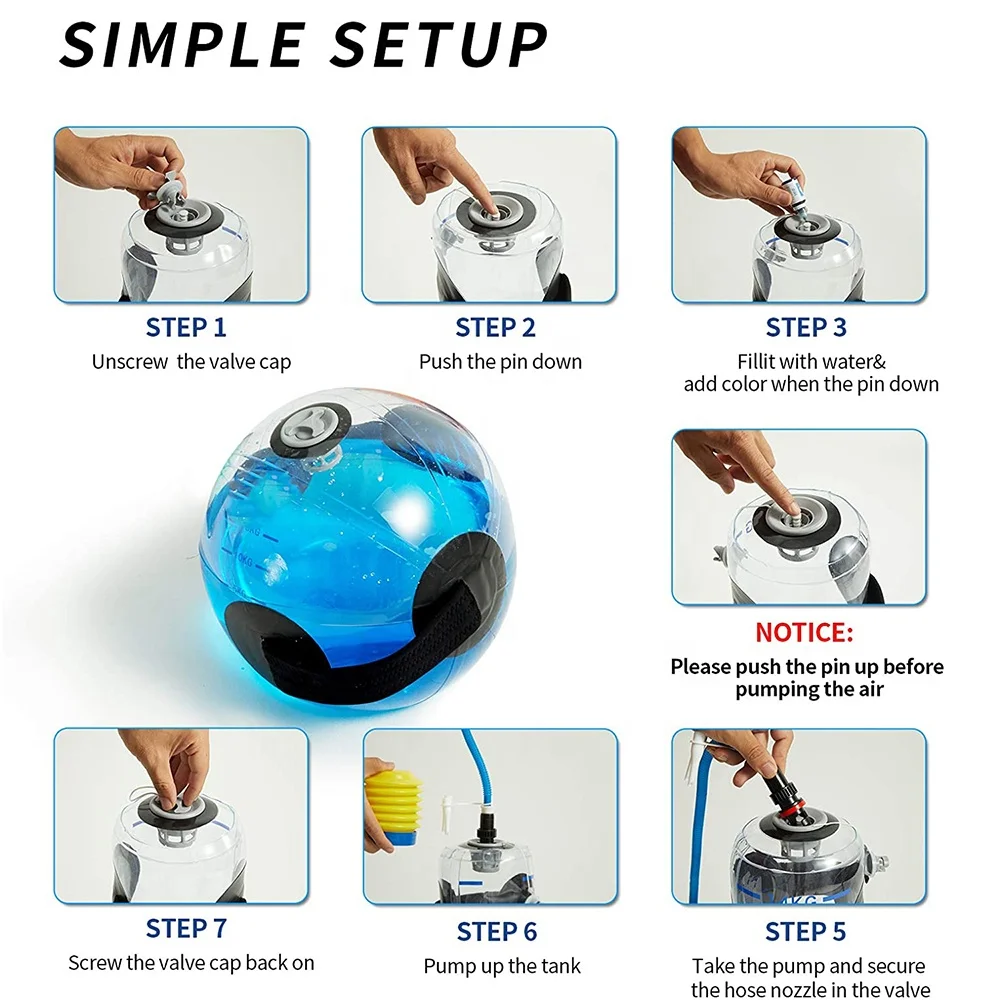 SIMPLE SETUP

STEP 1
Unscrew the valve cap

STEP 2
Push the pin down

STEP 3
Fillit with water&
add color when the pin down

NOTICE:
Please push the pin up before pumping the air

STEP 7
Screw the valve cap back on

STEP 6
Pump up the tank

STEP 5
Take the pump and secure the hose nozzle in the valve