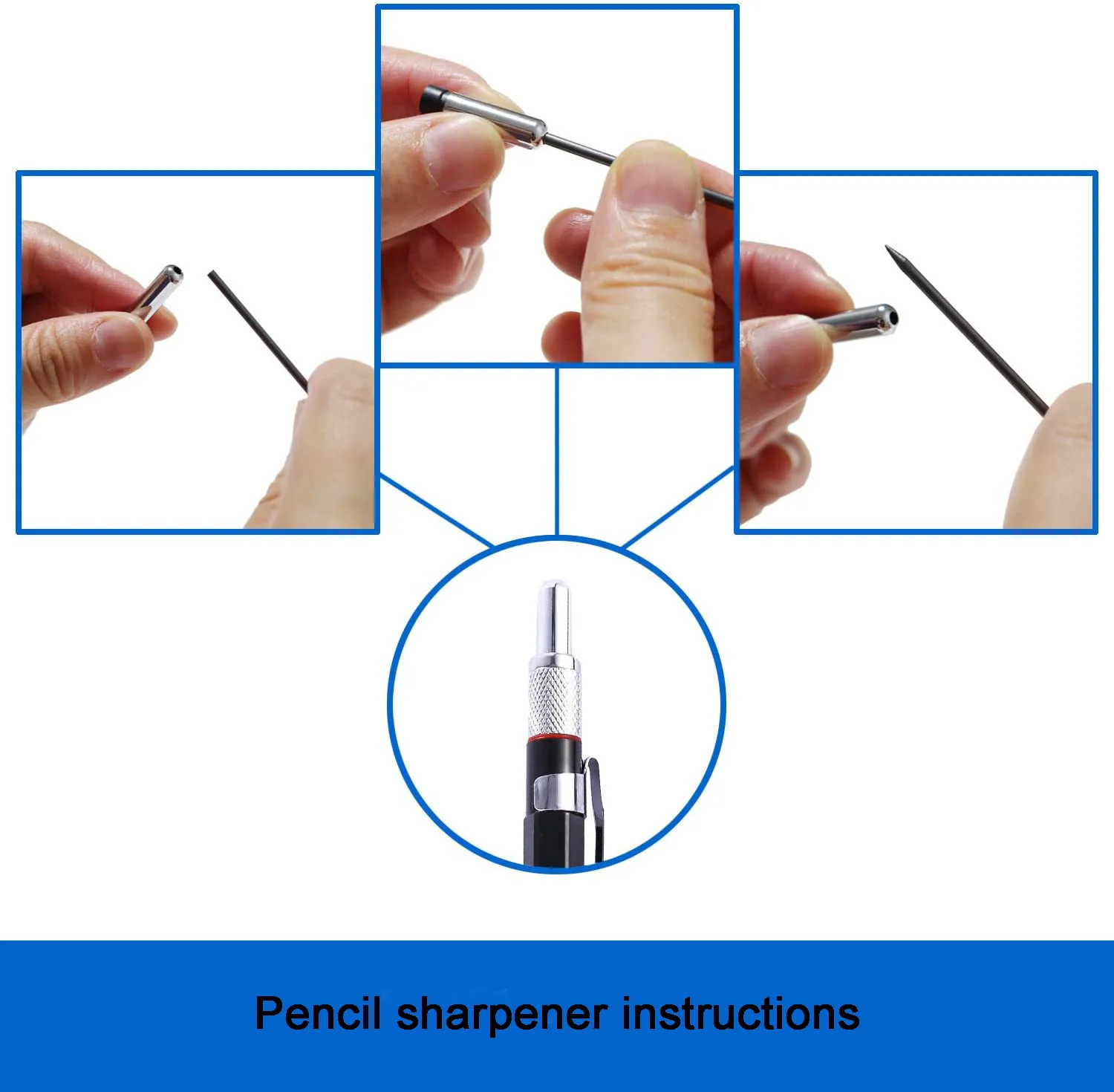 Pencil sharpener instructions