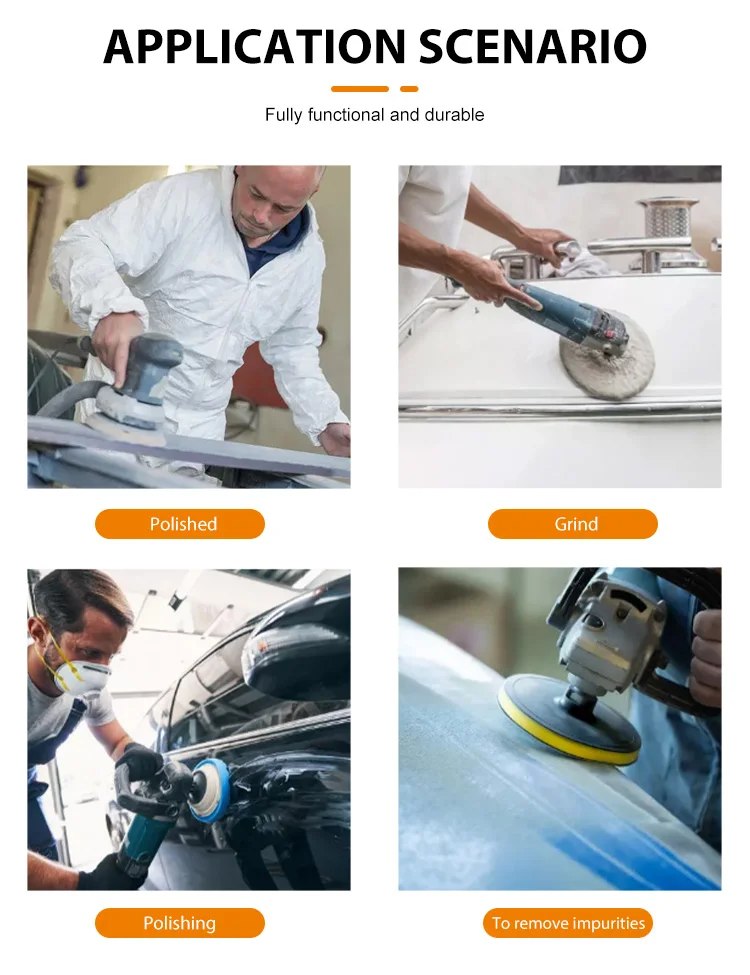 APPLICATION SCENARIO

Fully functional and durable

Polished

Grind

Polishing

To remove impurities