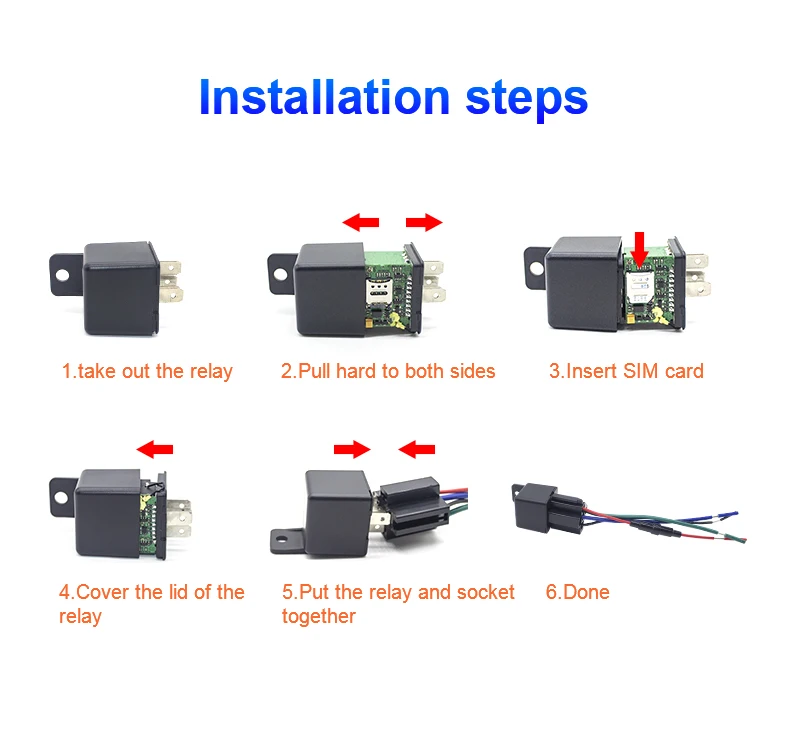 Installation steps

1.take out the relay

2.Pull hard to both sides

3.Insert SIM card

4.Cover the lid of the relay

5.Put the relay and socket together

6.Done