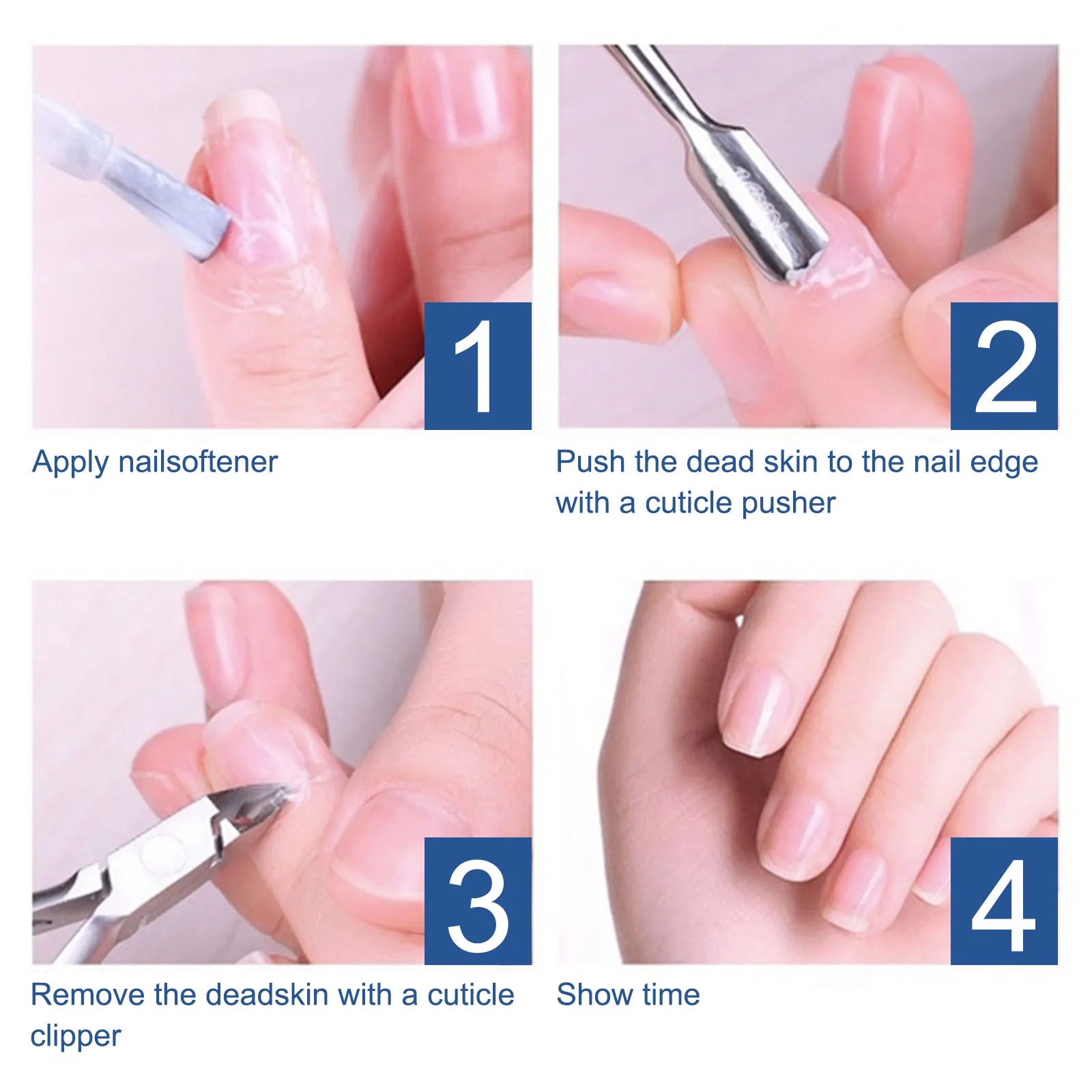 1

Apply nailsoftener

2

Push the dead skin to the nail edge with a cuticle pusher

3

Remove the deadskin with a cuticle clipper

4

Show time