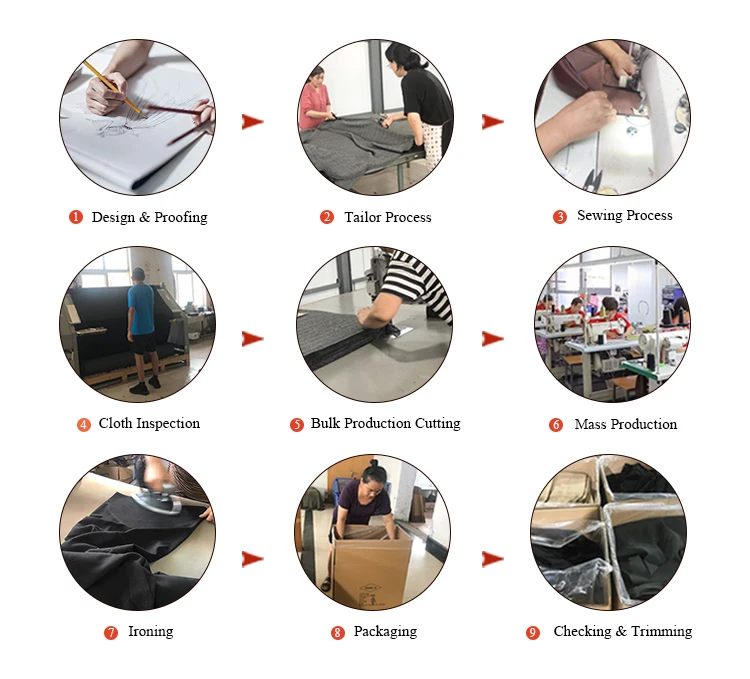 1 Design & Proofing

2 Tailor Process

3 Sewing Process

4 Cloth Inspection

5 Bulk Production Cutting

6 Mass Production

7 Ironing

8 Packaging

9 Checking & Trimming