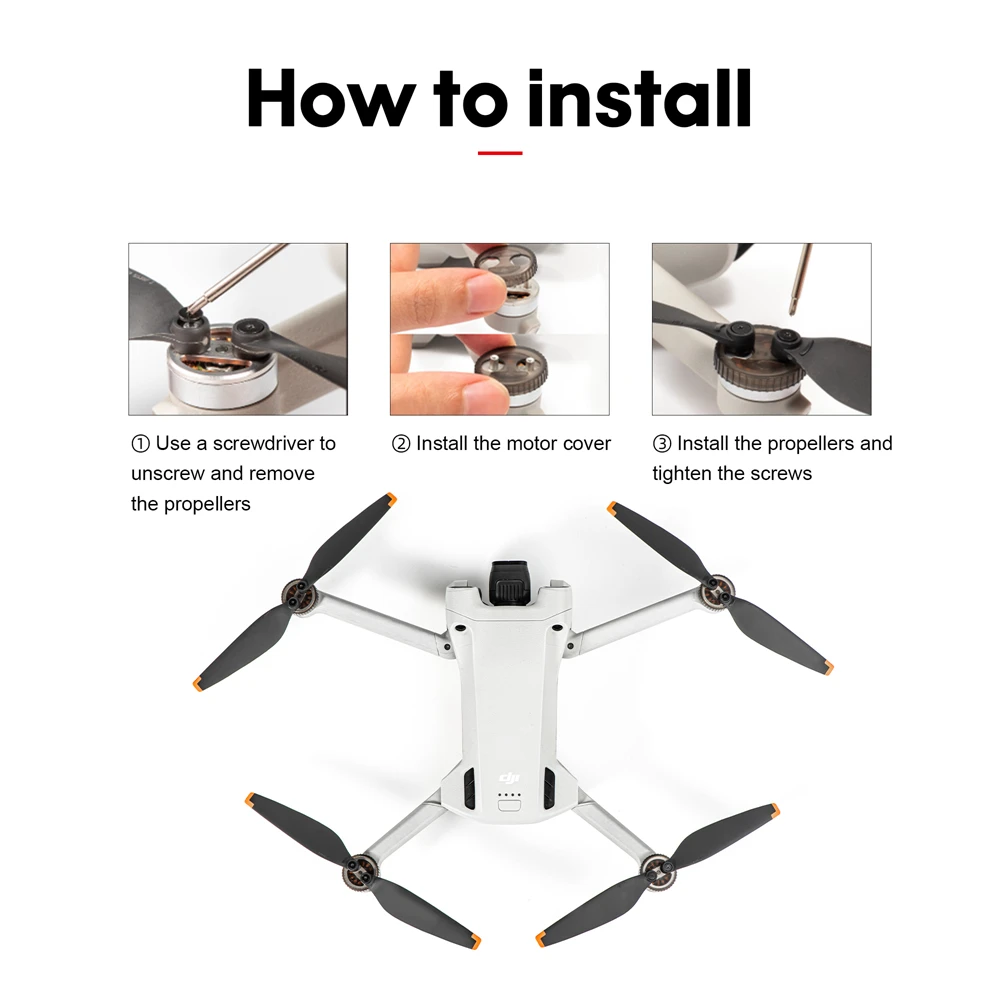 How to install

① Use a screwdriver to unscrew and remove the propellers

② Install the motor cover

③ Install the propellers and tighten the screws

dji