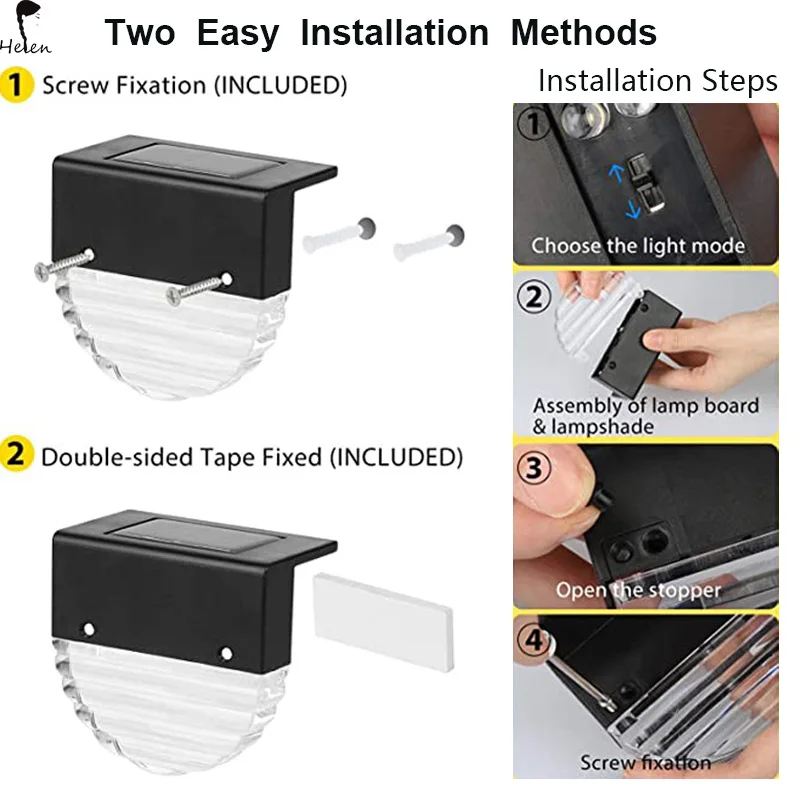 Helen

Two Easy Installation Methods

1 Screw Fixation (INCLUDED)

2 Double-sided Tape Fixed (INCLUDED)

Installation Steps

1 Choose the light mode

2 Assembly of lamp board & lampshade

3 Open the stopper

4 Screw fixation