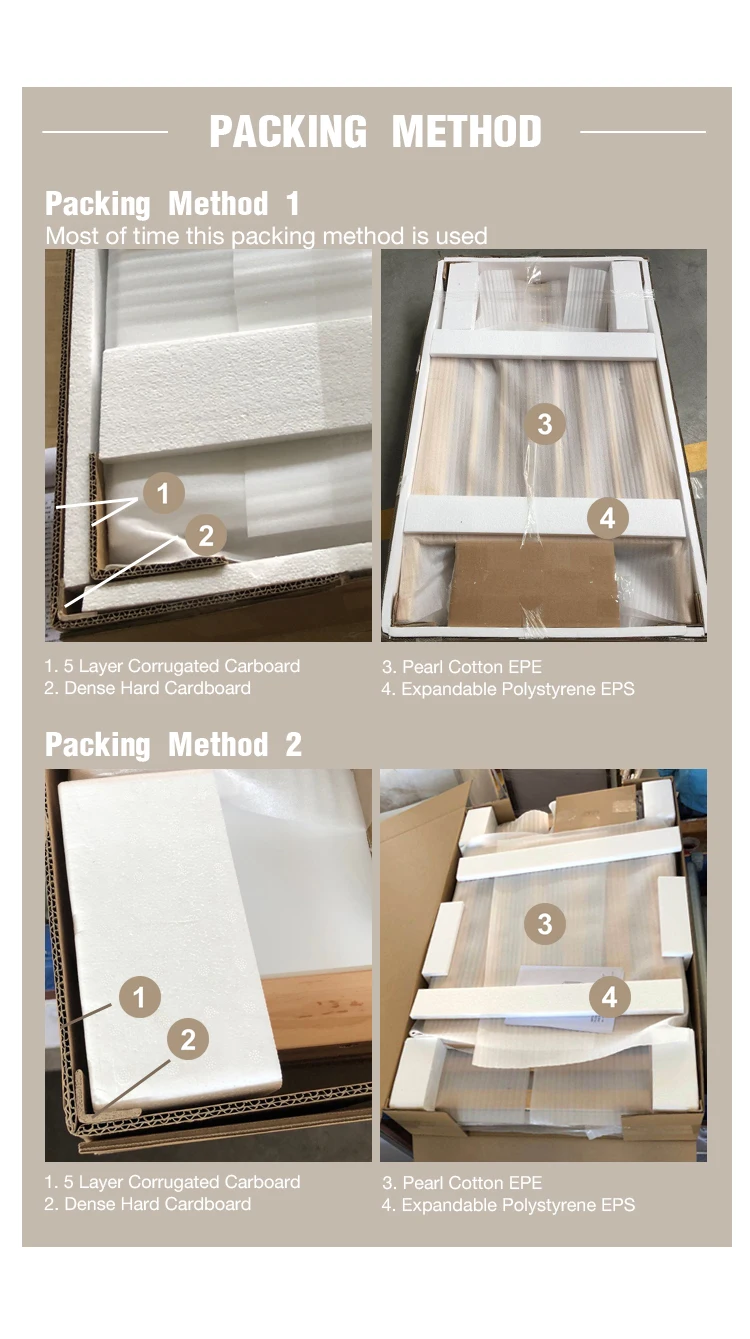 PACKING METHOD

Packing Method 1
Most of time this packing method is used

1

2

3

4

1. 5 Layer Corrugated Carboard
2. Dense Hard Cardboard

3. Pearl Cotton EPE
4. Expandable Polystyrene EPS

Packing Method 2

1

2

3

4

1. 5 Layer Corrugated Carboard
2. Dense Hard Cardboard

3. Pearl Cotton EPE
4. Expandable Polystyrene EPS