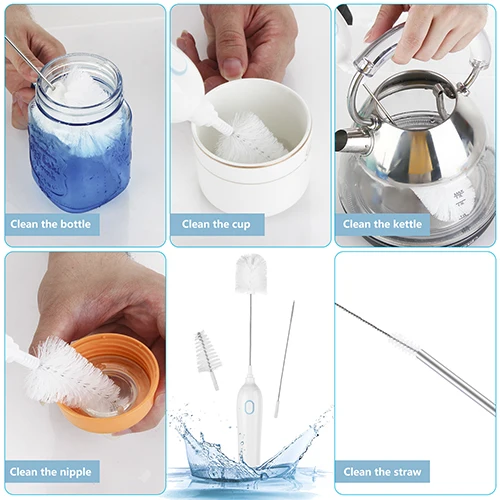 Clean the bottle

Clean the cup

Clean the kettle

Clean the nipple

Clean the straw