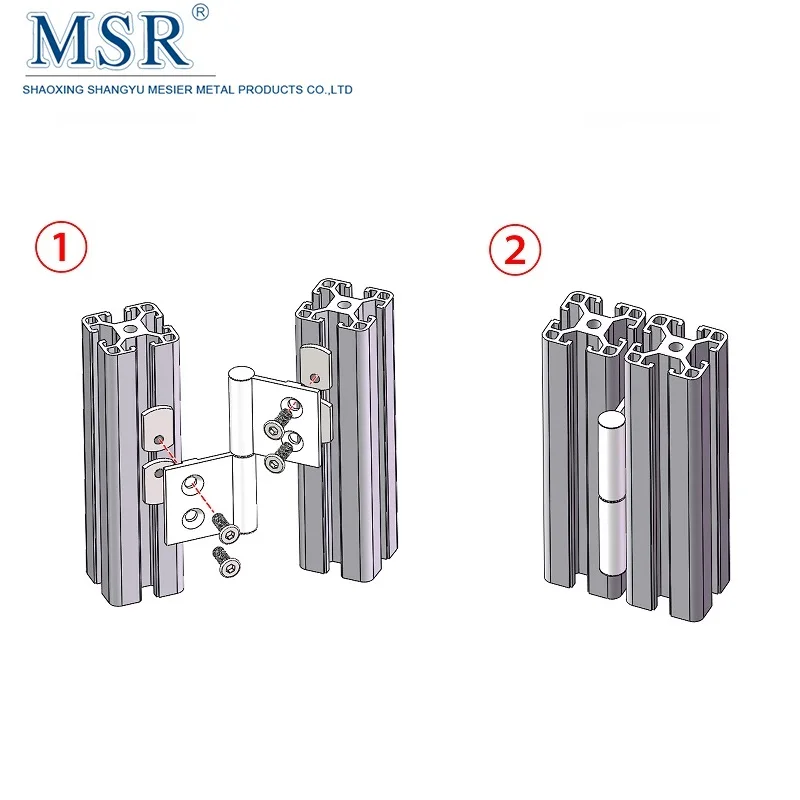 MSR®
SHAOXING SHANGYU MESIER METAL PRODUCTS CO.,LTD

①

②