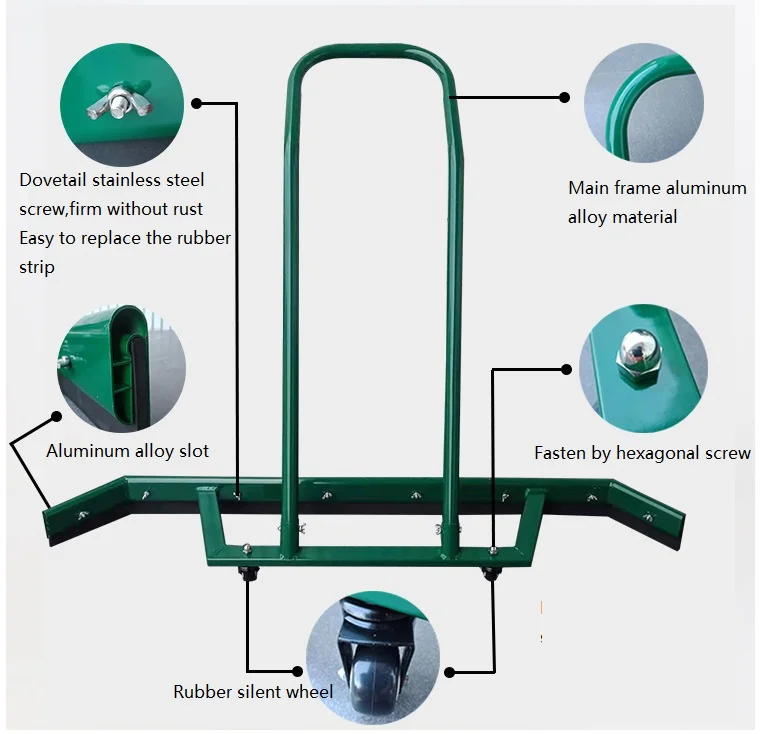 Dovetail stainless steel screw,firm without rust
Easy to replace the rubber strip

Main frame aluminum alloy material

Aluminum alloy slot

Fasten by hexagonal screw

Rubber silent wheel