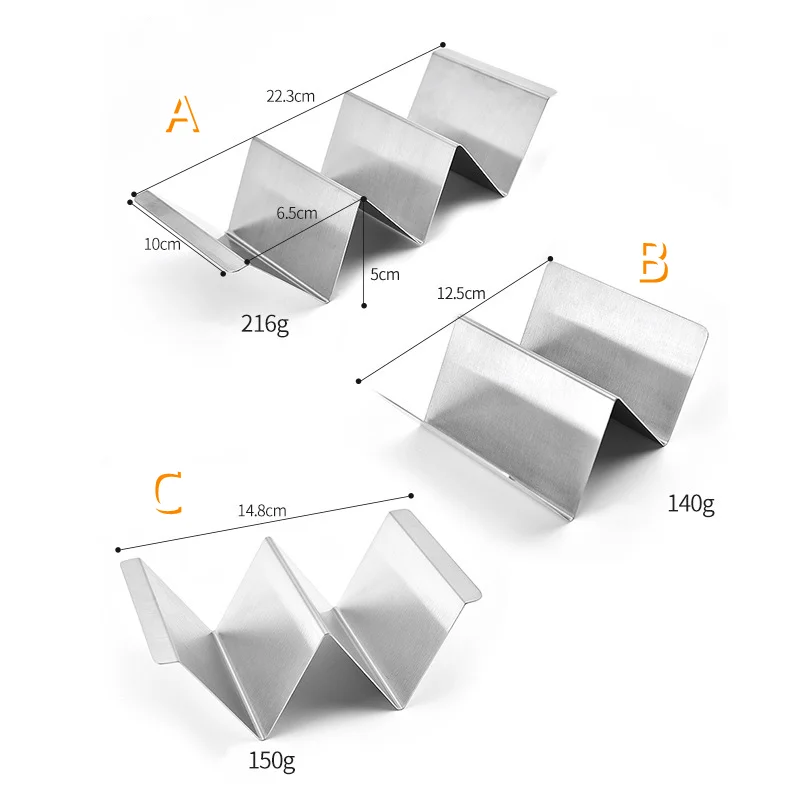 A
22.3cm
6.5cm
10cm
5cm
216g

B
12.5cm
140g

C
14.8cm
150g