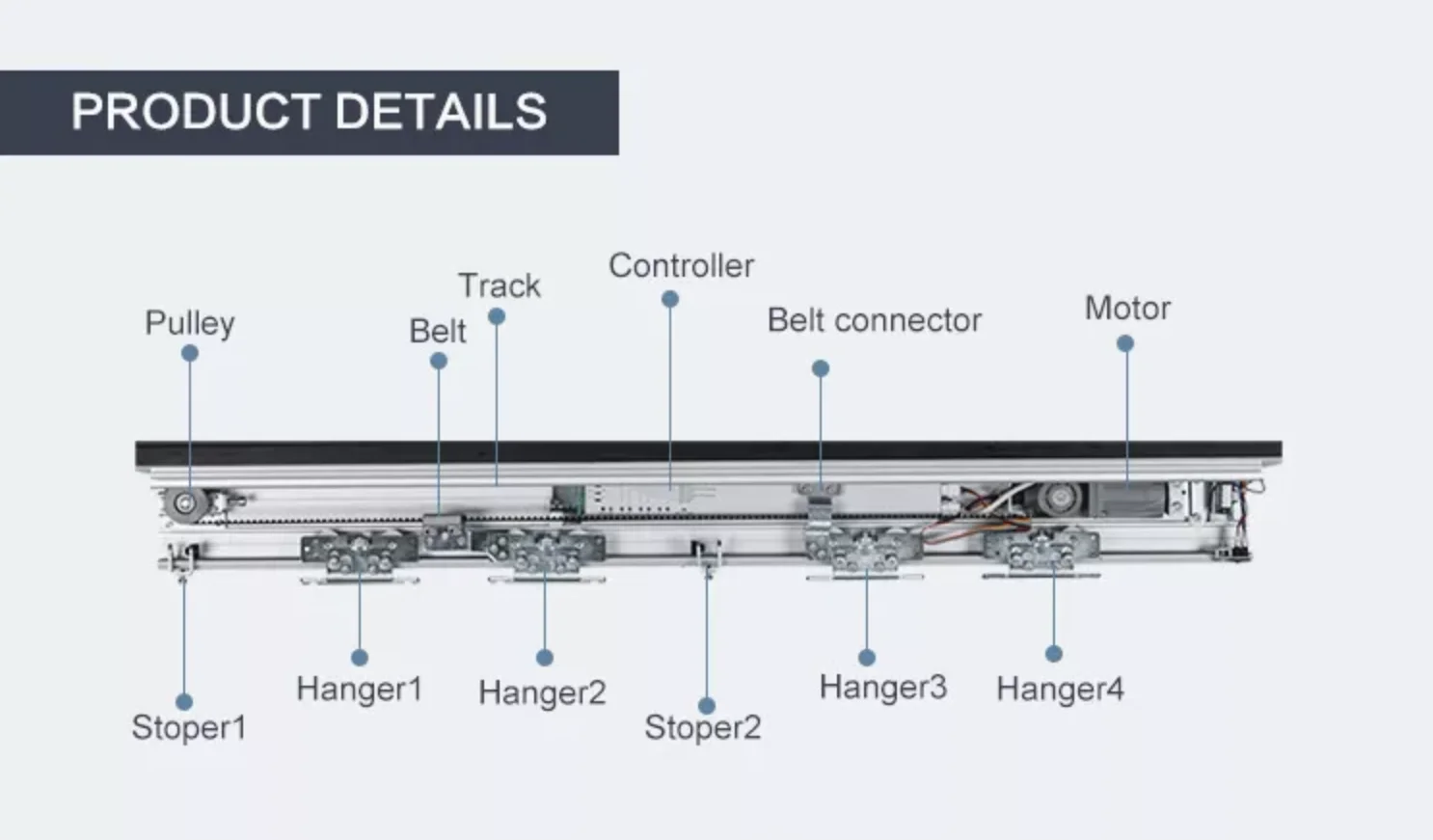 PRODUCT DETAILS

Pulley

Belt

Track

Controller

Belt connector

Motor

Stoper1

Hanger1

Hanger2

Stoper2

Hanger3

Hanger4