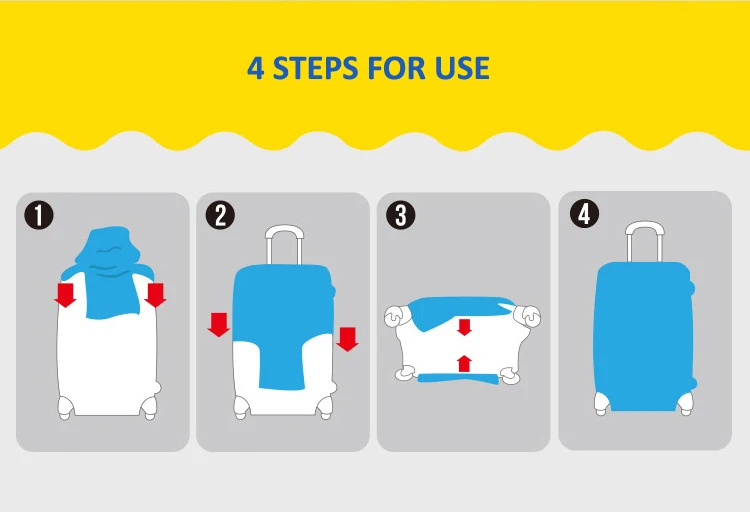 4 STEPS FOR USE

1

2

3

4