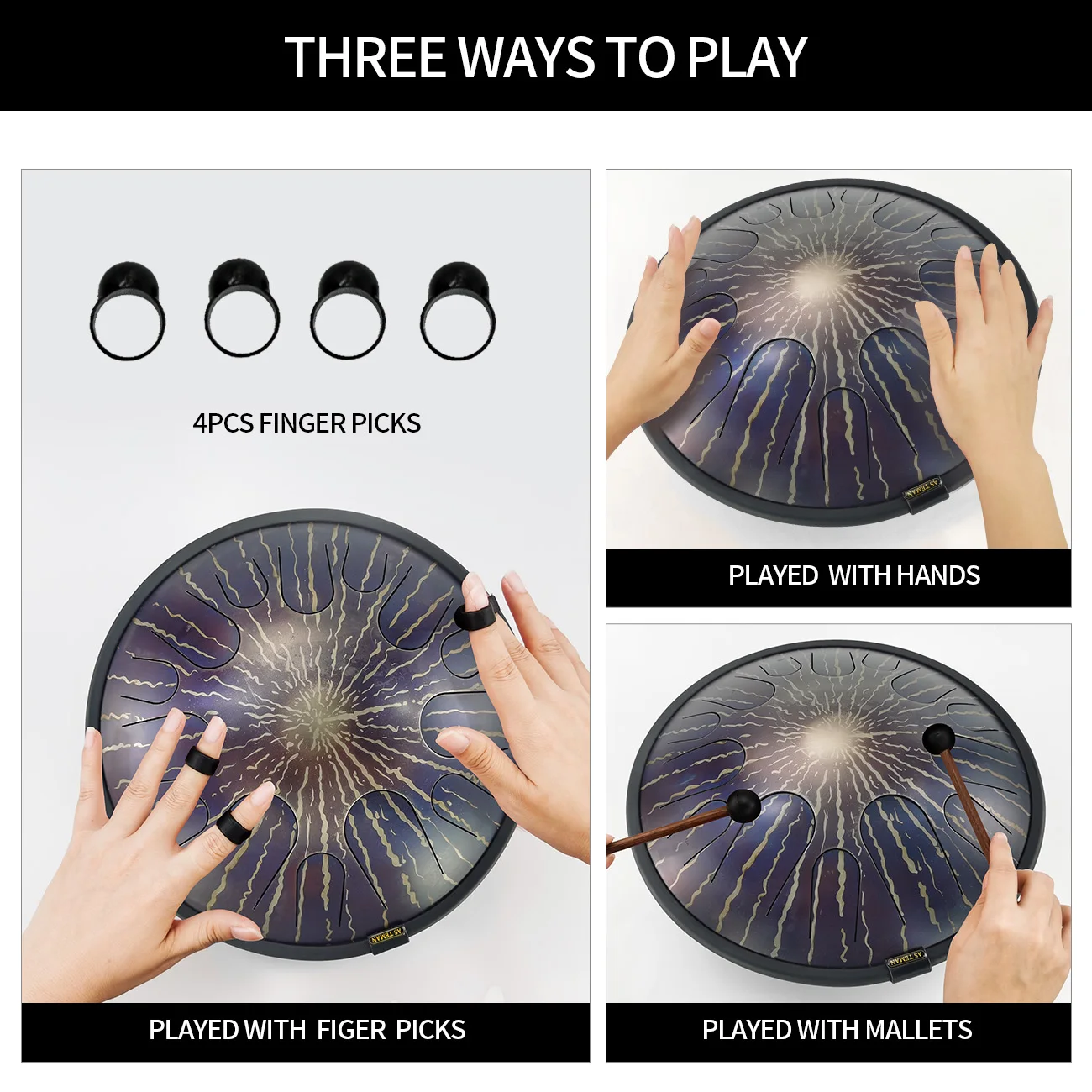 THREE WAYS TO PLAY

4PCS FINGER PICKS

AS TEMAN

PLAYED WITH FIGER PICKS

AS TEMAN

PLAYED WITH HANDS

AS TEMAN

PLAYED WITH MALLETS