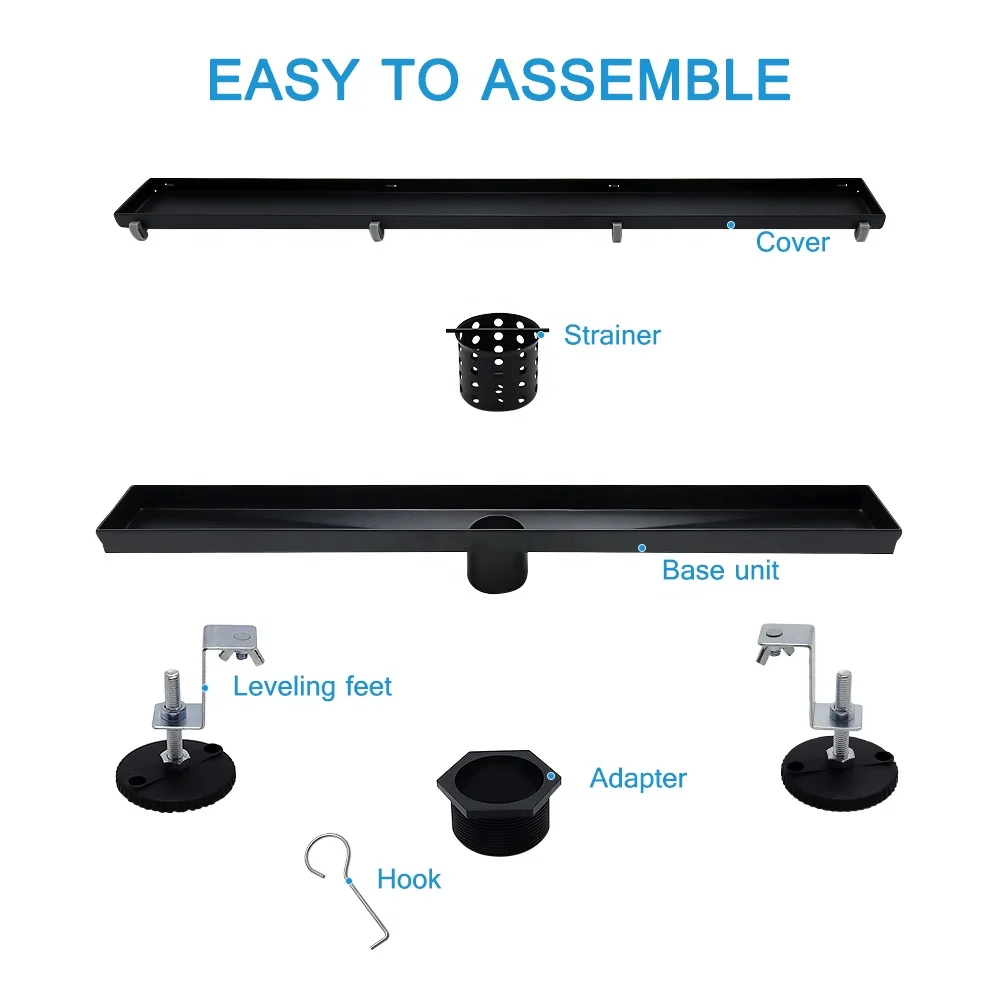 EASY TO ASSEMBLE

Cover

Strainer

Base unit

Leveling feet

Adapter

Hook