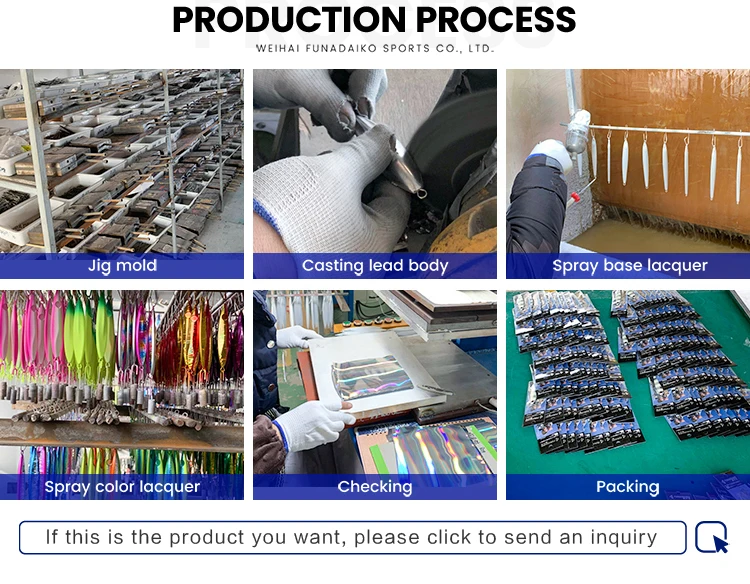 PRODUCTION PROCESS

WEIHAI FUNADAIKO SPORTS CO., LTD.

Jig mold

Casting lead body

Spray base lacquer

Spray color lacquer

Checking

Packing

If this is the product you want, please click to send an inquiry