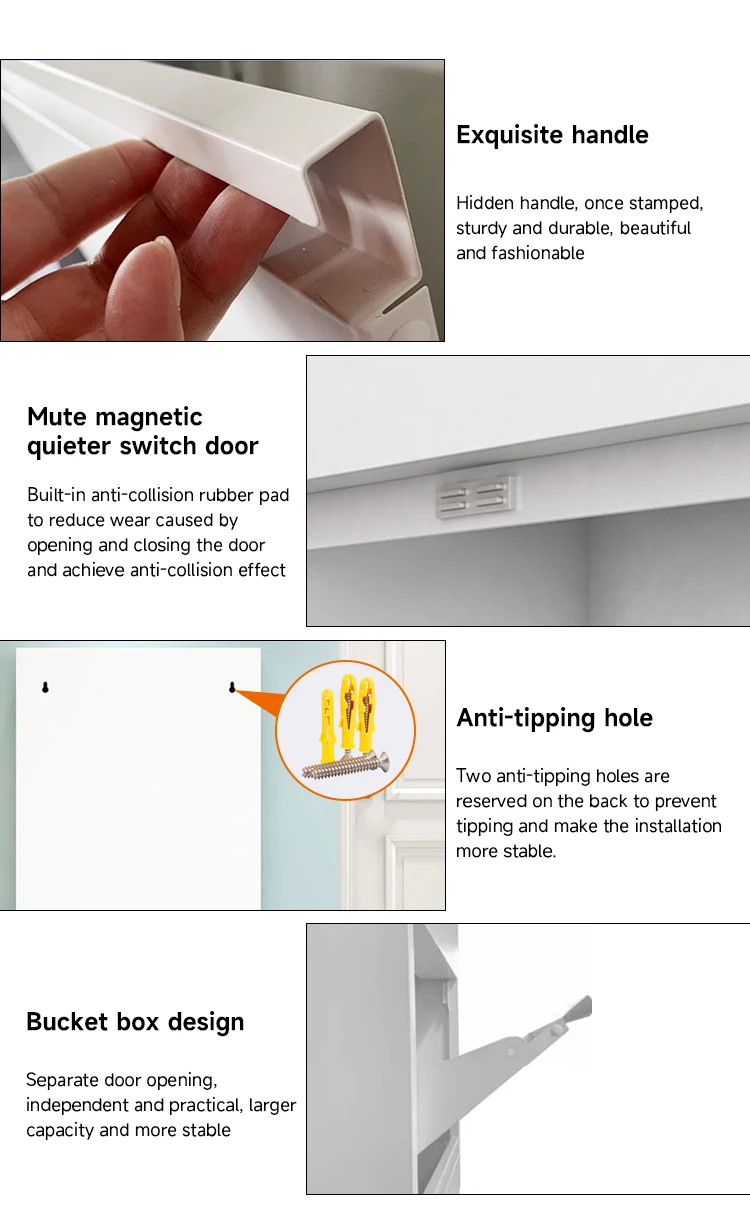 Exquisite handle

Hidden handle, once stamped, sturdy and durable, beautiful and fashionable

Mute magnetic quieter switch door

Built-in anti-collision rubber pad to reduce wear caused by opening and closing the door and achieve anti-collision effect

Anti-tipping hole

Two anti-tipping holes are reserved on the back to prevent tipping and make the installation more stable.

Bucket box design

Separate door opening, independent and practical, larger capacity and more stable