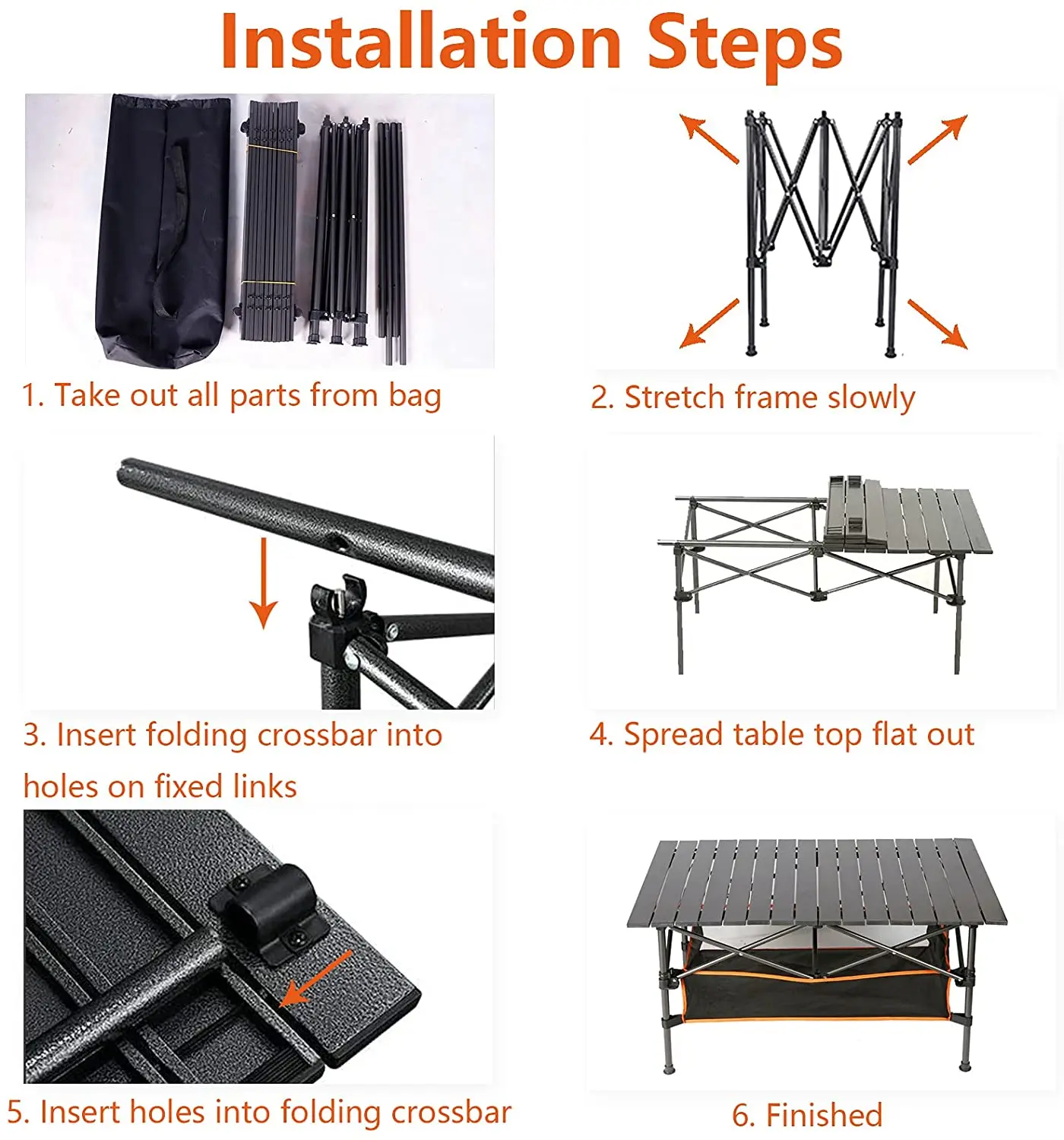 Installation Steps

1. Take out all parts from bag

2. Stretch frame slowly

3. Insert folding crossbar into holes on fixed links

4. Spread table top flat out

5. Insert holes into folding crossbar

6. Finished