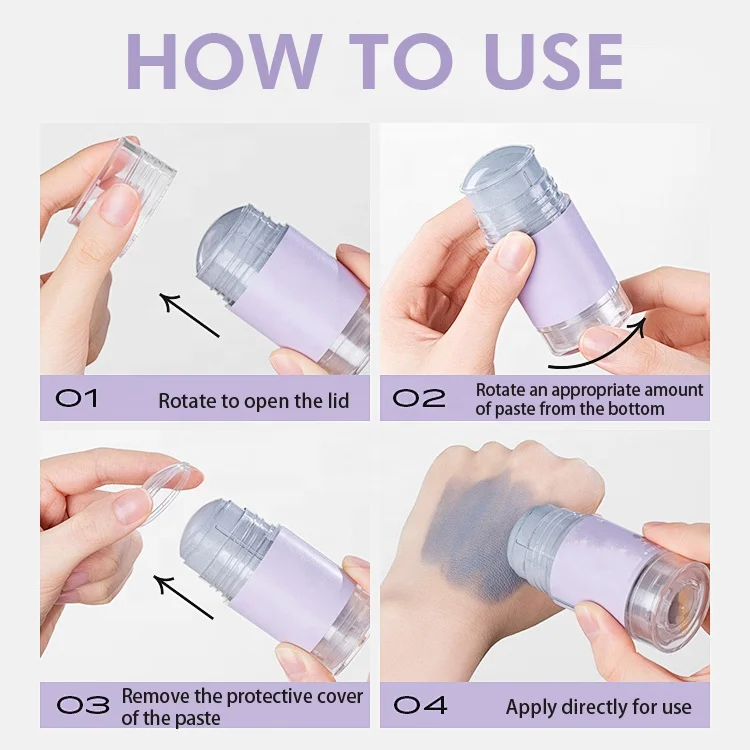 HOW TO USE

01 Rotate to open the lid

02 Rotate an appropriate amount of paste from the bottom

03 Remove the protective cover of the paste

04 Apply directly for use