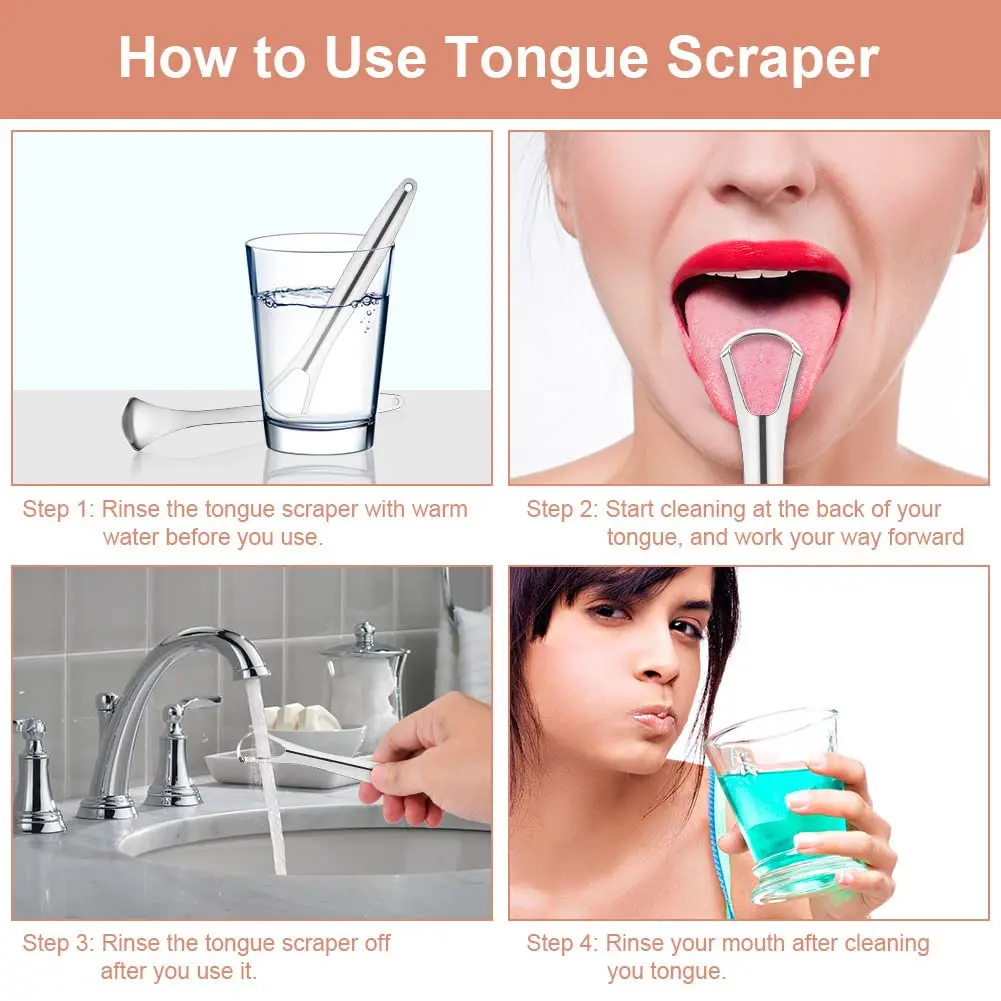 How to Use Tongue Scraper

Step 1: Rinse the tongue scraper with warm water before you use.

Step 2: Start cleaning at the back of your tongue, and work your way forward

Step 3: Rinse the tongue scraper off after you use it.

Step 4: Rinse your mouth after cleaning you tongue.