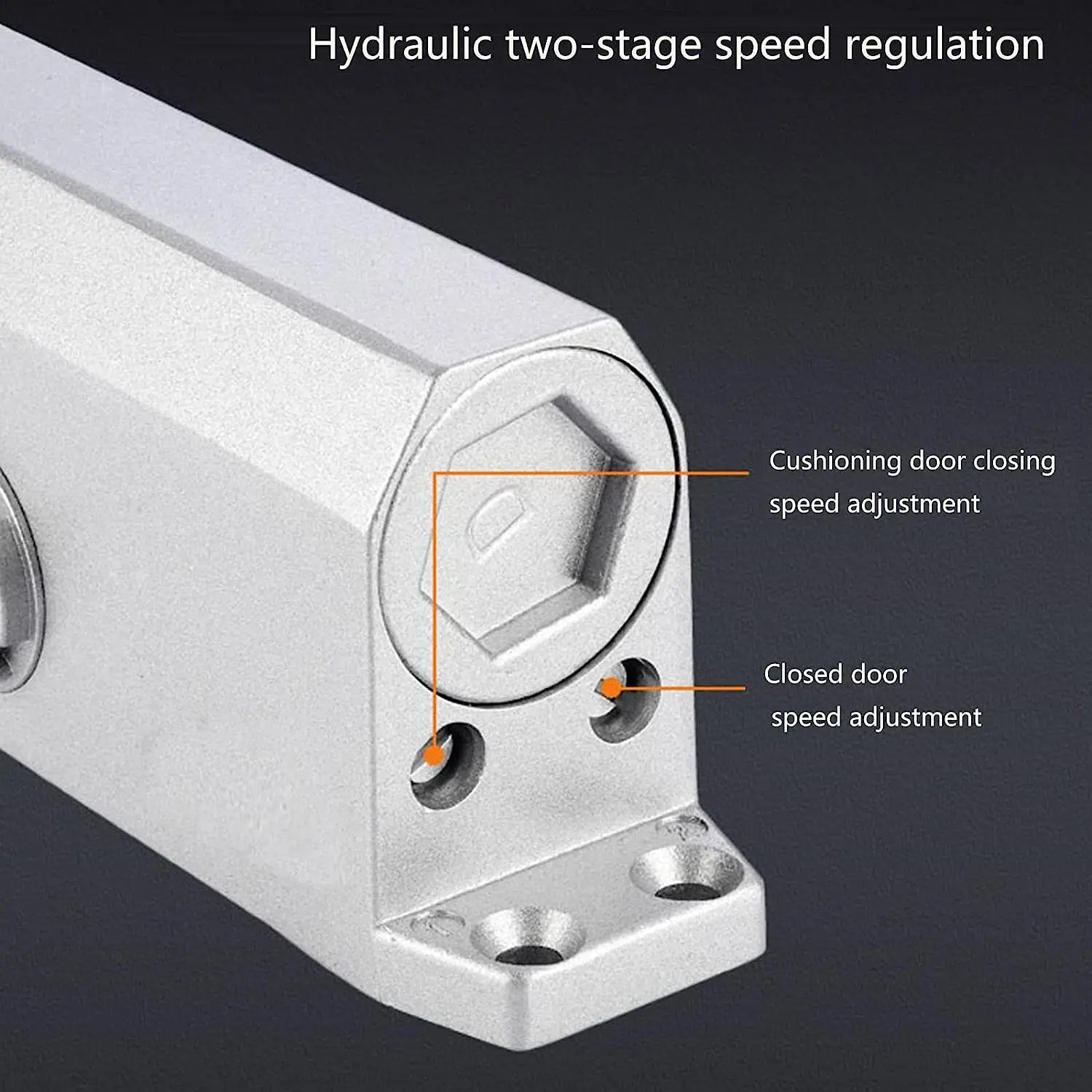 Hydraulic two-stage speed regulation

Cushioning door closing speed adjustment

Closed door speed adjustment