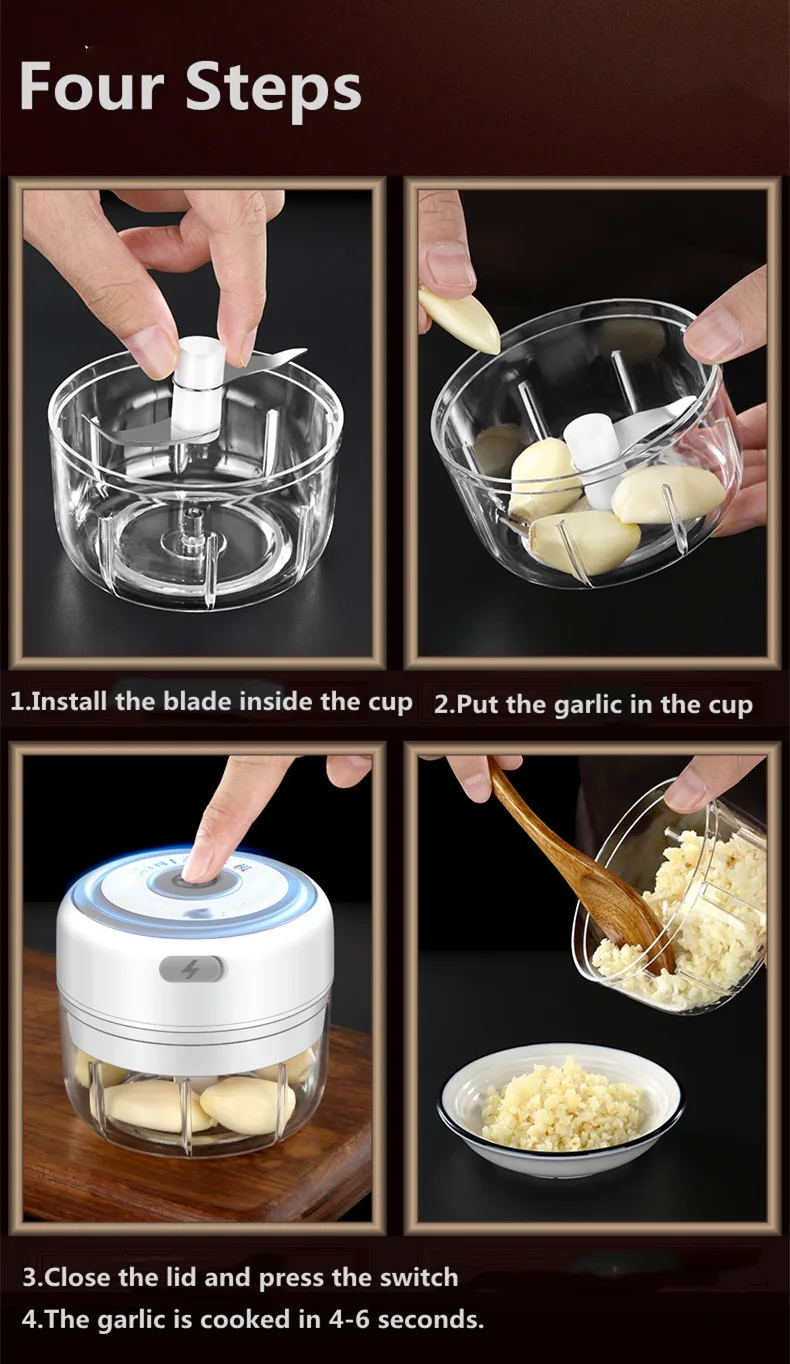 Four Steps

1.Install the blade inside the cup

2.Put the garlic in the cup

3.Close the lid and press the switch

4.The garlic is cooked in 4-6 seconds.