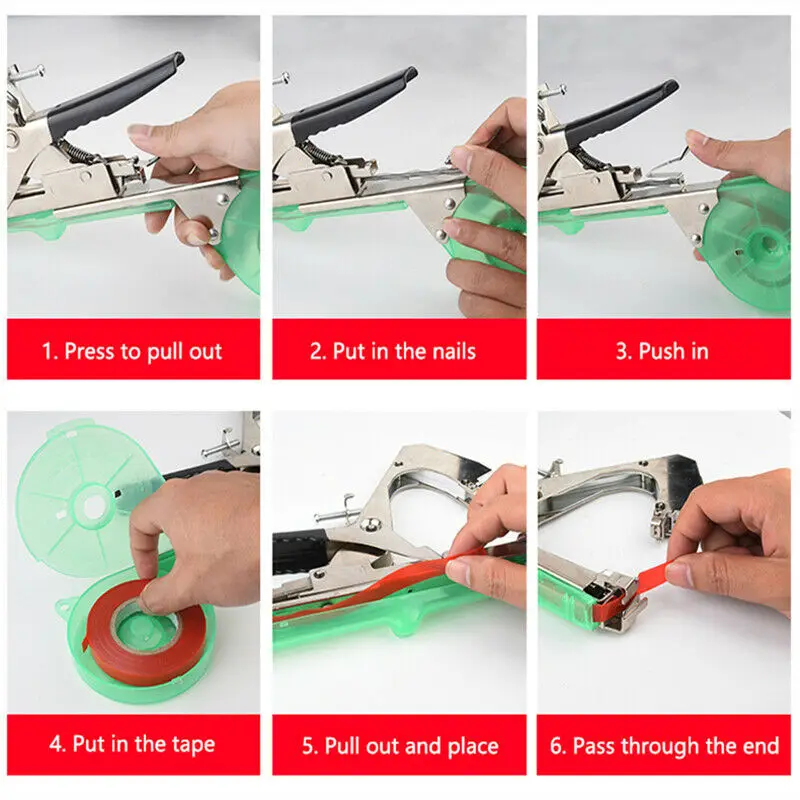 1. Press to pull out

2. Put in the nails

3. Push in

4. Put in the tape

5. Pull out and place

6. Pass through the end