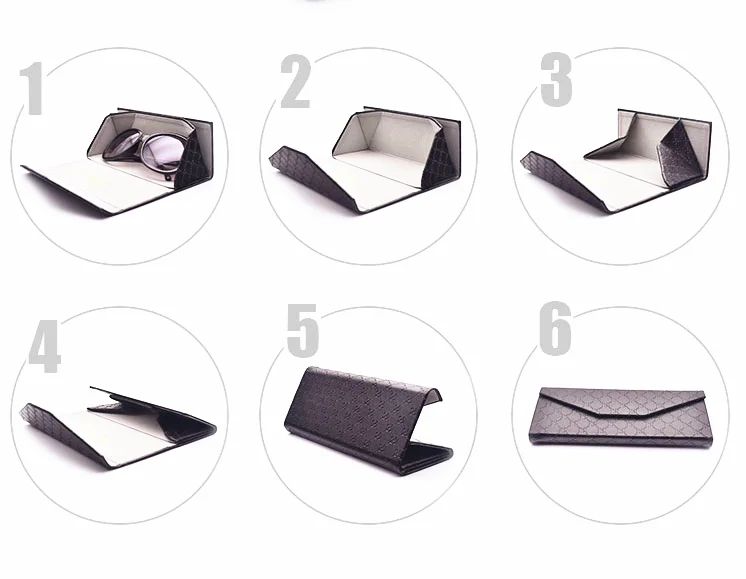 1

2

3

4

5

6