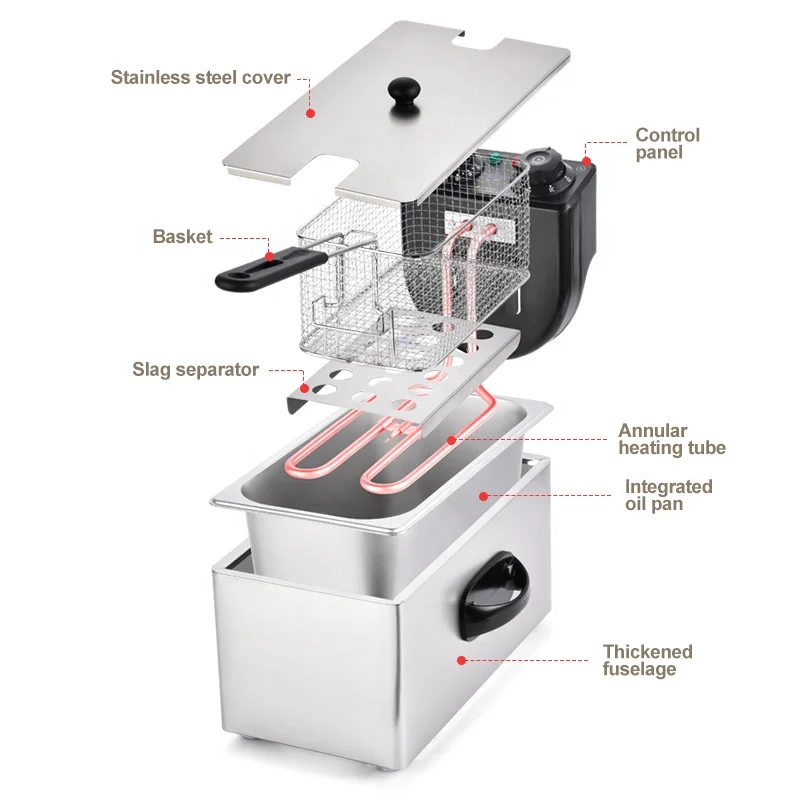 Stainless steel cover

Control panel

Basket

Slag separator

Annular heating tube

Integrated oil pan

Thickened fuselage