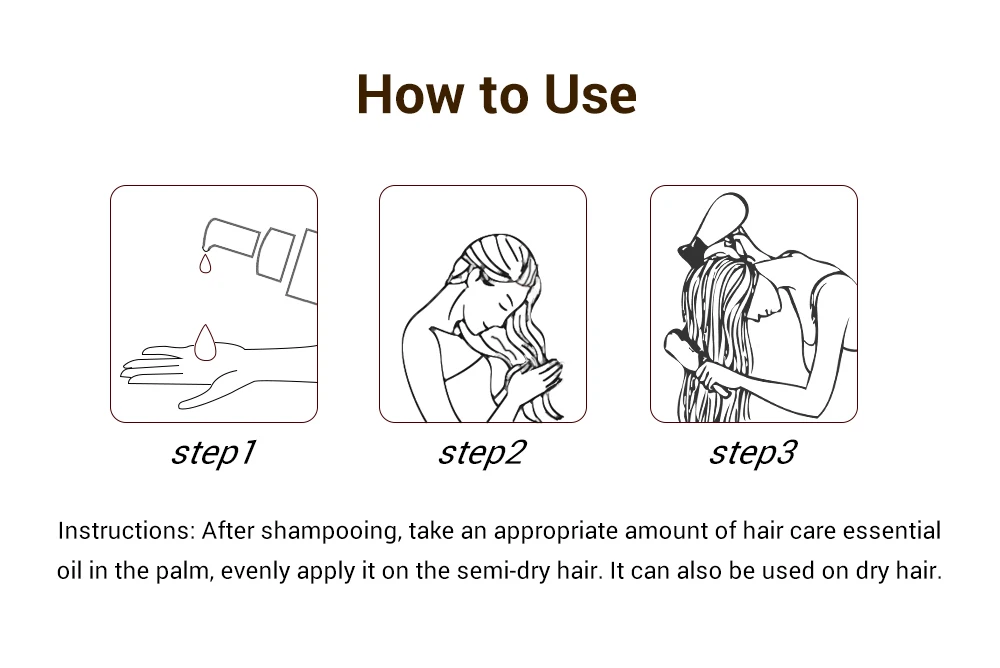 How to Use

step1

step2

step3

Instructions: After shampooing, take an appropriate amount of hair care essential oil in the palm, evenly apply it on the semi-dry hair. It can also be used on dry hair.