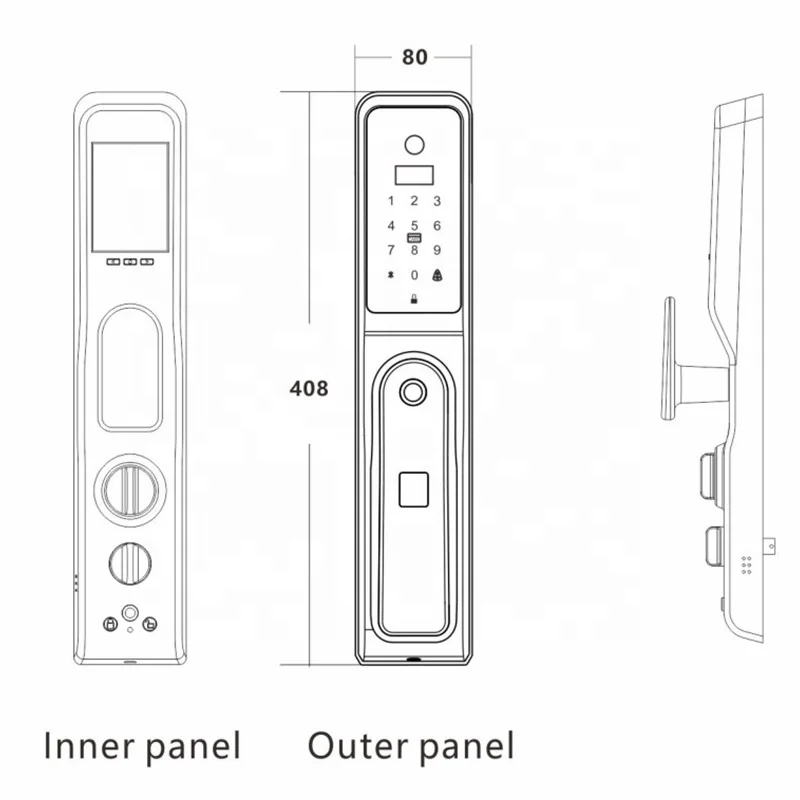 80

1 2 3
4 5 6
7 8 9
0

408

Inner panel

Outer panel