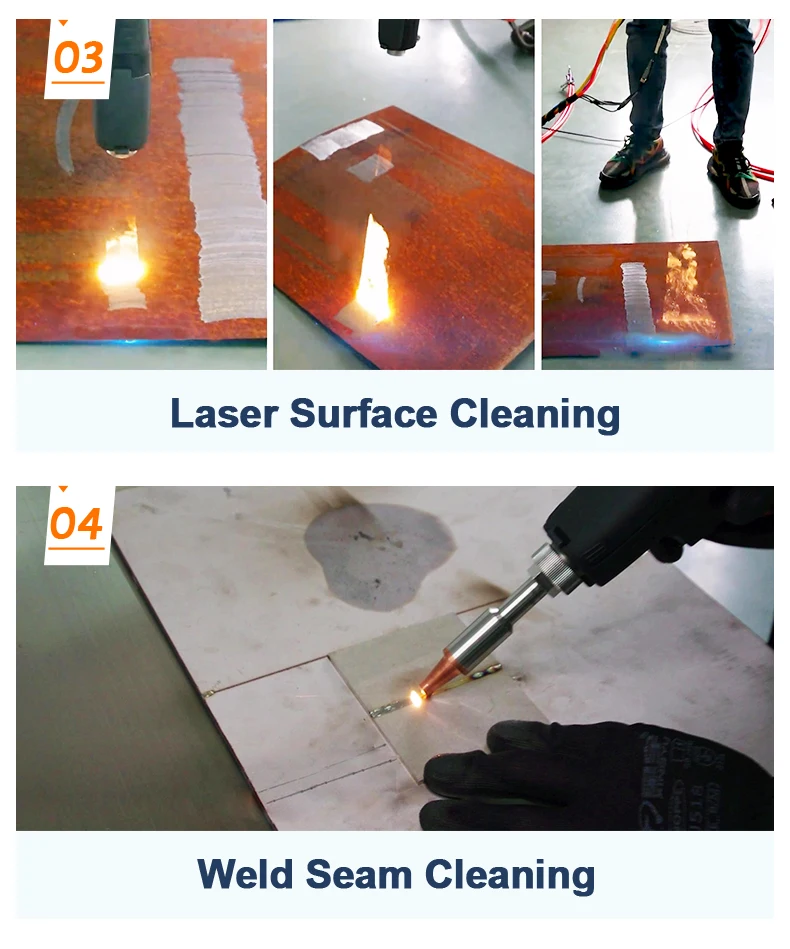 03

Laser Surface Cleaning

04

Weld Seam Cleaning