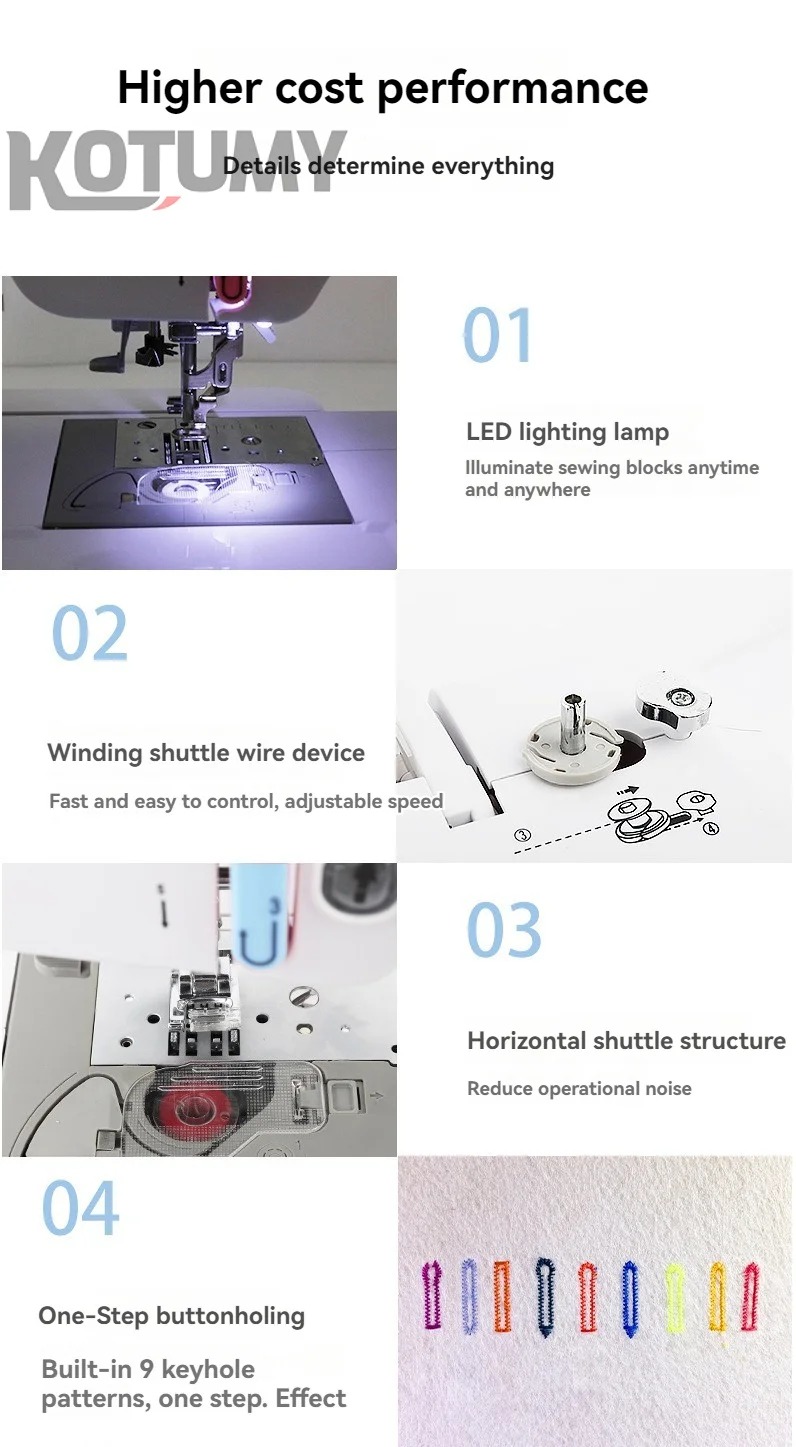 Higher cost performance

KOTUMY

Details determine everything

01

LED lighting lamp

Illuminate sewing blocks anytime and anywhere

02

Winding shuttle wire device

Fast and easy to control, adjustable speed

③ ④

03

Horizontal shuttle structure

Reduce operational noise

04

One-Step buttonholing

Built-in 9 keyhole patterns, one step. Effect