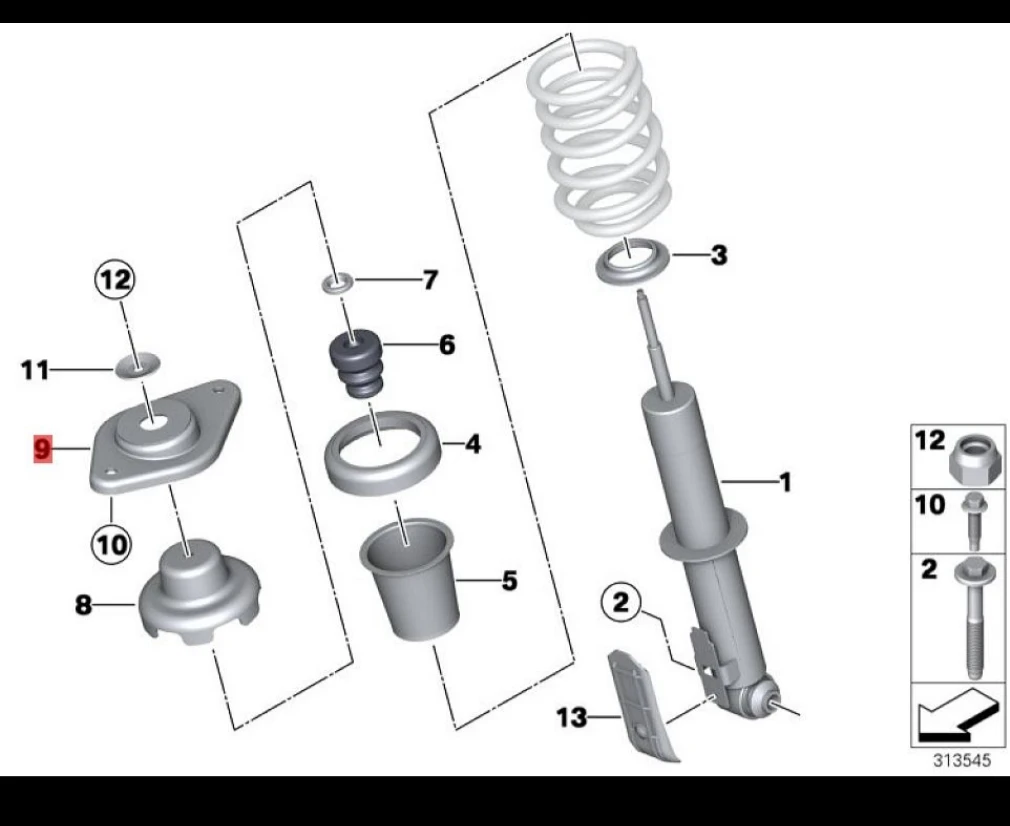 12
11
9
10
8
7
6
4
5
3
1
2
13
12
10
2
313545