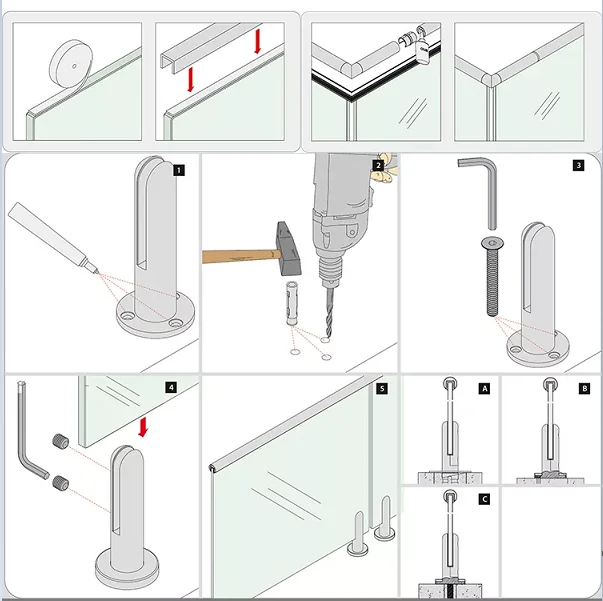 1

2

3

4

5

A

B

C