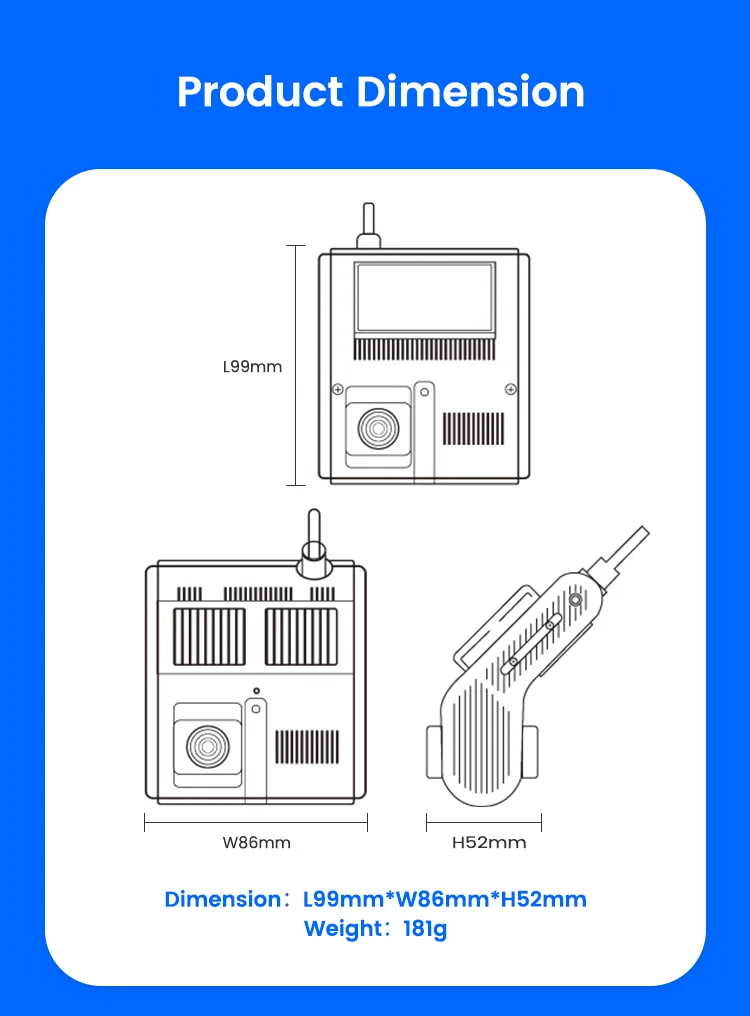 Product Dimension

L99mm

W86mm

H52mm

Dimension：L99mm*W86mm*H52mm
Weight：181g