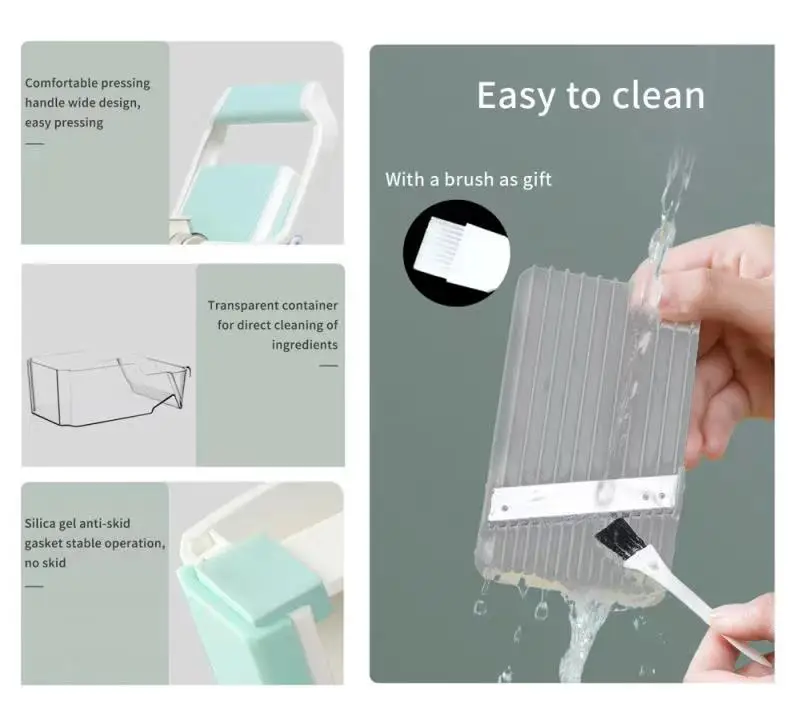 Comfortable pressing handle wide design, easy pressing

Transparent container for direct cleaning of ingredients

Silica gel anti-skid gasket stable operation, no skid

Easy to clean

With a brush as gift