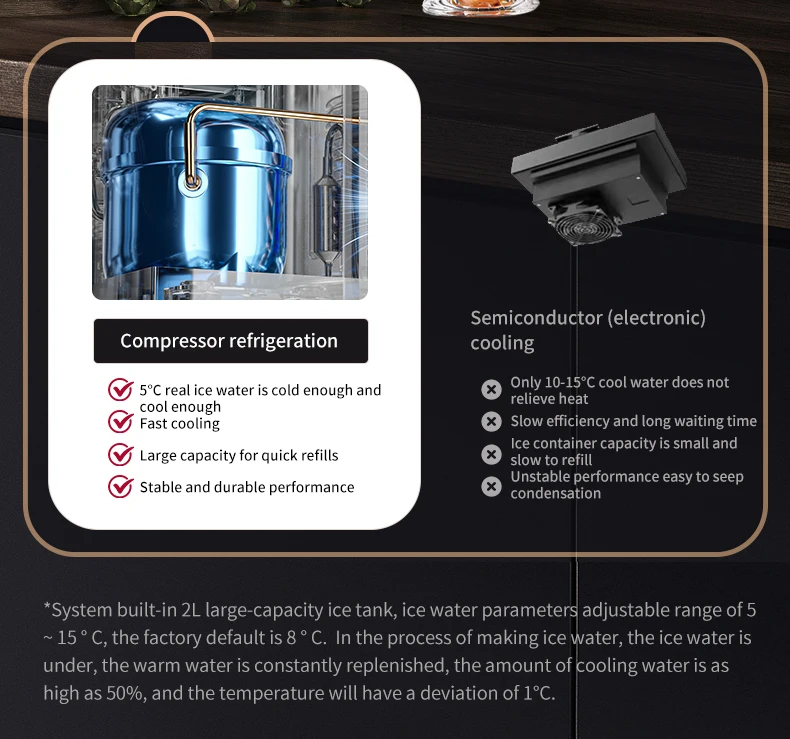 Compressor refrigeration

5°C real ice water is cold enough and cool enough

Fast cooling

Large capacity for quick refills

Stable and durable performance

Semiconductor (electronic) cooling

Only 10-15°C cool water does not relieve heat

Slow efficiency and long waiting time

Ice container capacity is small and slow to refill

Unstable performance easy to seep condensation

*System built-in 2L large-capacity ice tank, ice water parameters adjustable range of 5 ~ 15 ° C, the factory default is 8 ° C. In the process of making ice water, the ice water is under, the warm water is constantly replenished, the amount of cooling water is as high as 50%, and the temperature will have a deviation of 1°C.