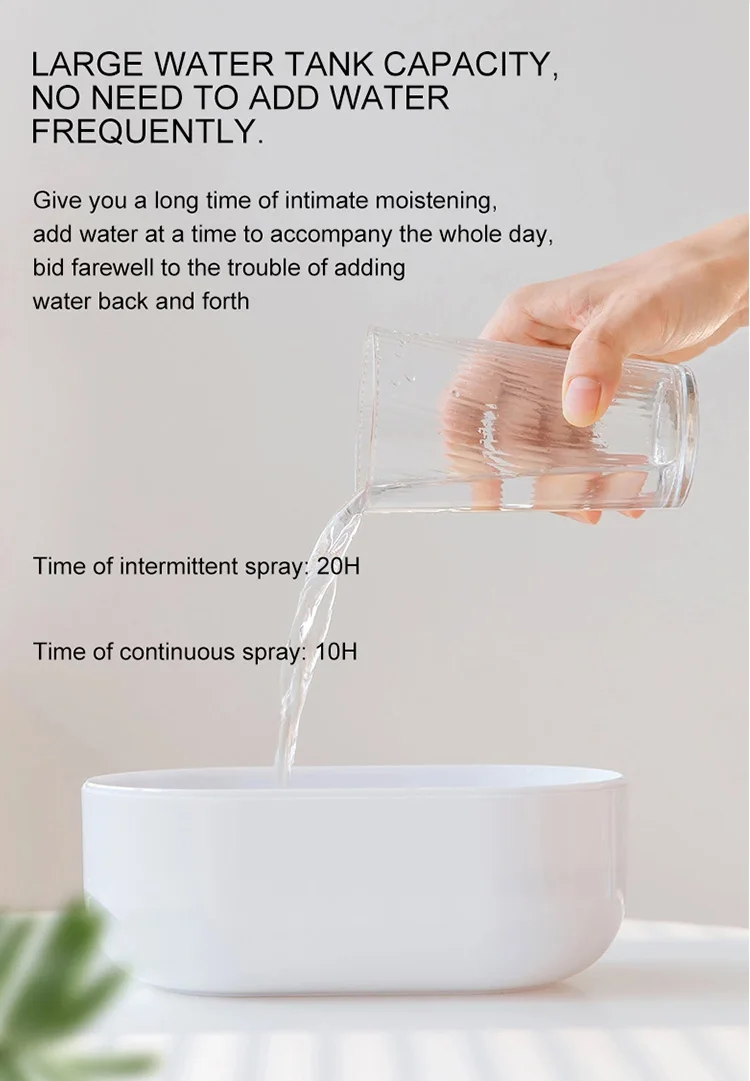 LARGE WATER TANK CAPACITY, NO NEED TO ADD WATER FREQUENTLY.

Give you a long time of intimate moistening, add water at a time to accompany the whole day, bid farewell to the trouble of adding water back and forth

Time of intermittent spray: 20H

Time of continuous spray: 10H