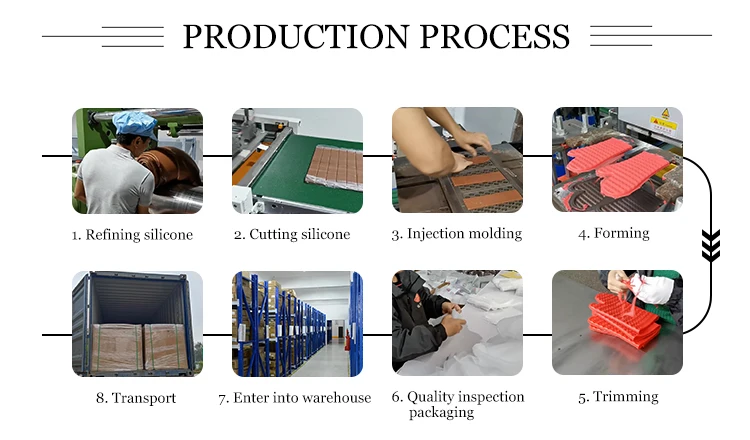 PRODUCTION PROCESS

1. Refining silicone

2. Cutting silicone

3. Injection molding

4. Forming

8. Transport

7. Enter into warehouse

6. Quality inspection packaging

5. Trimming