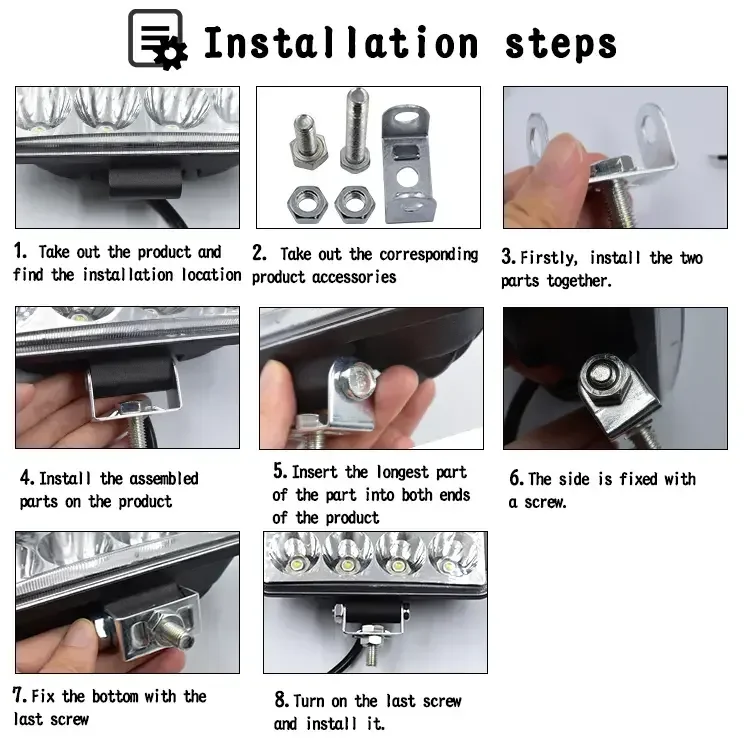 Installation steps

1. Take out the product and find the installation location

2. Take out the corresponding product accessories

3. Firstly, install the two parts together.

4. Install the assembled parts on the product

5. Insert the longest part of the part into both ends of the product

6. The side is fixed with a screw.

7. Fix the bottom with the last screw

8. Turn on the last screw and install it.