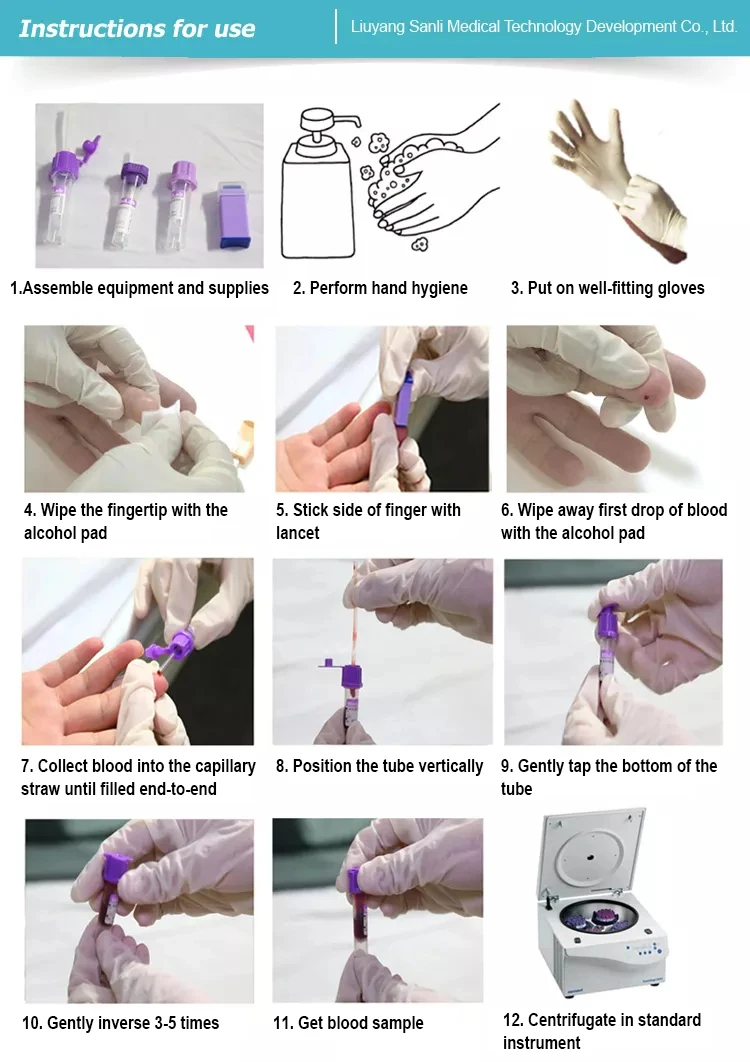 Instructions for use

Liuyang Sanli Medical Technology Development Co., Ltd.

1.Assemble equipment and supplies

2. Perform hand hygiene

3. Put on well-fitting gloves

4. Wipe the fingertip with the alcohol pad

5. Stick side of finger with lancet

6. Wipe away first drop of blood with the alcohol pad

7. Collect blood into the capillary straw until filled end-to-end

8. Position the tube vertically

9. Gently tap the bottom of the tube

10. Gently inverse 3-5 times

11. Get blood sample

12. Centrifugate in standard instrument