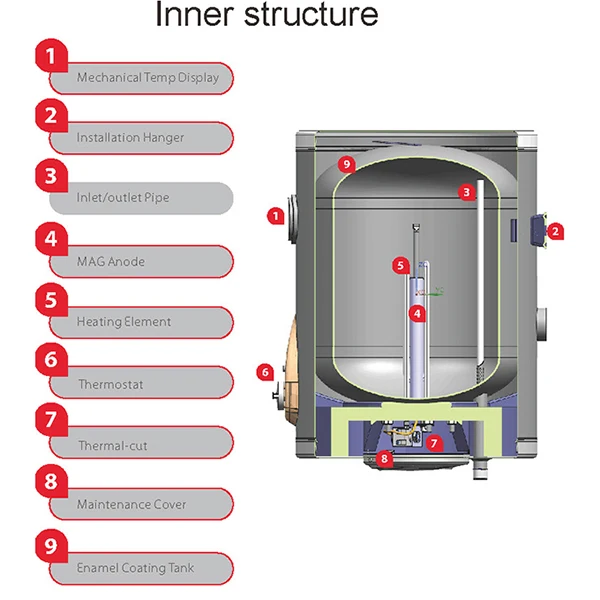 Inner structure

1 Mechanical Temp Display

2 Installation Hanger

3 Inlet/outlet Pipe

4 MAG Anode

5 Heating Element

6 Thermostat

7 Thermal-cut

8 Maintenance Cover

9 Enamel Coating Tank

9
3
1
2
5
4
6
7
8