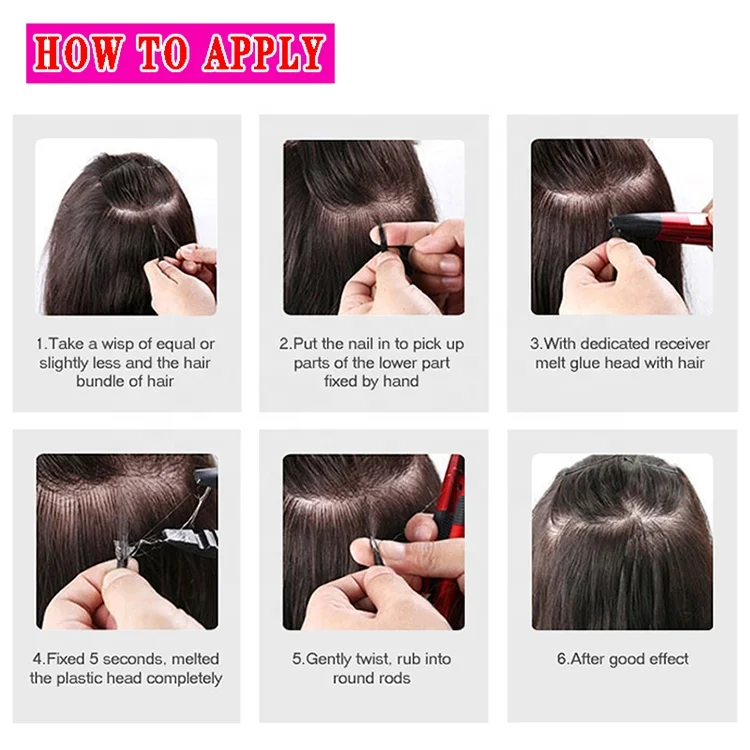 HOW TO APPLY

1.Take a wisp of equal or slightly less and the hair bundle of hair

2.Put the nail in to pick up parts of the lower part fixed by hand

3.With dedicated receiver melt glue head with hair

4.Fixed 5 seconds, melted the plastic head completely

5.Gently twist, rub into round rods

6.After good effect