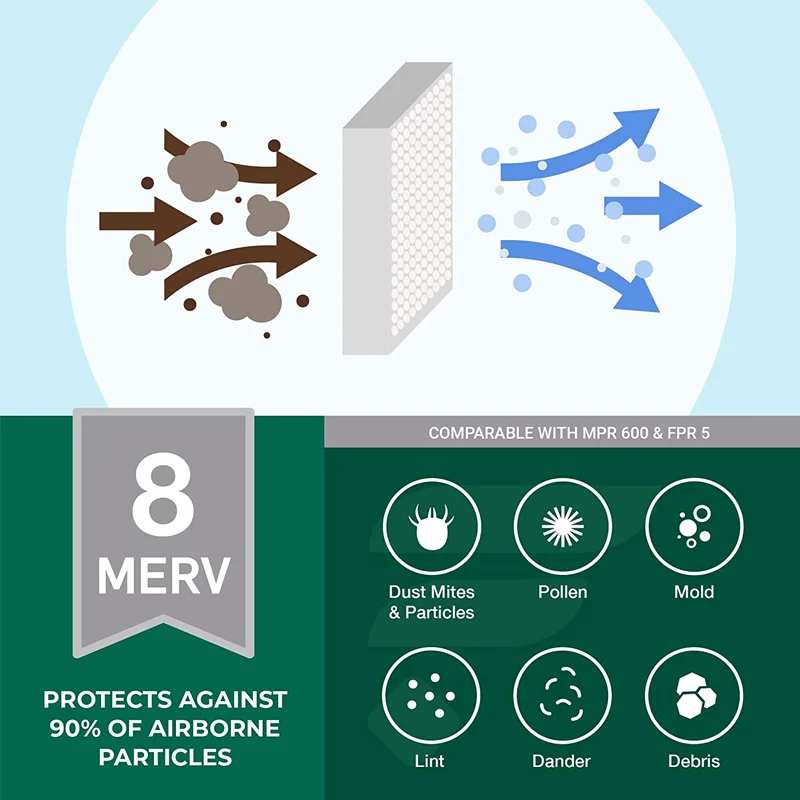 8
MERV

PROTECTS AGAINST 90% OF AIRBORNE PARTICLES

COMPARABLE WITH MPR 600 & FPR 5

Dust Mites & Particles

Pollen

Mold

Lint

Dander

Debris