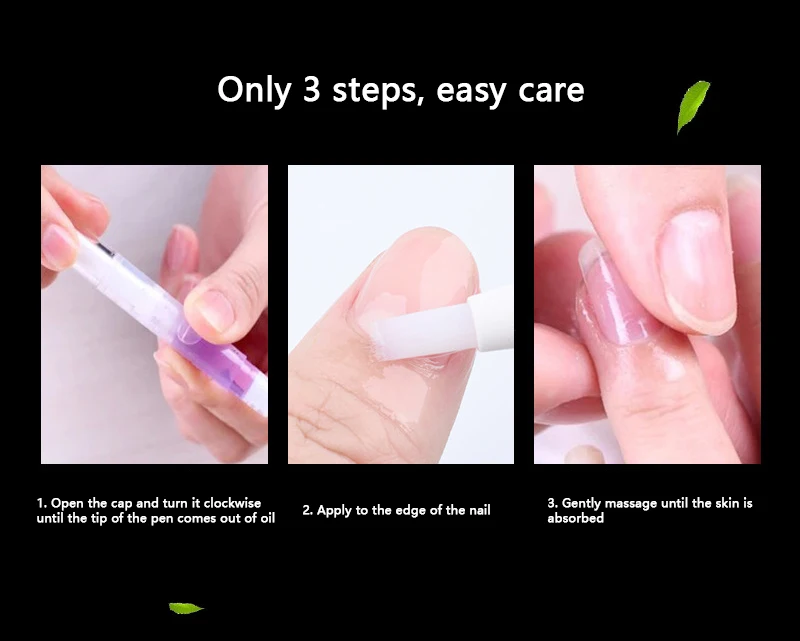 Only 3 steps, easy care

1. Open the cap and turn it clockwise until the tip of the pen comes out of oil

2. Apply to the edge of the nail

3. Gently massage until the skin is absorbed