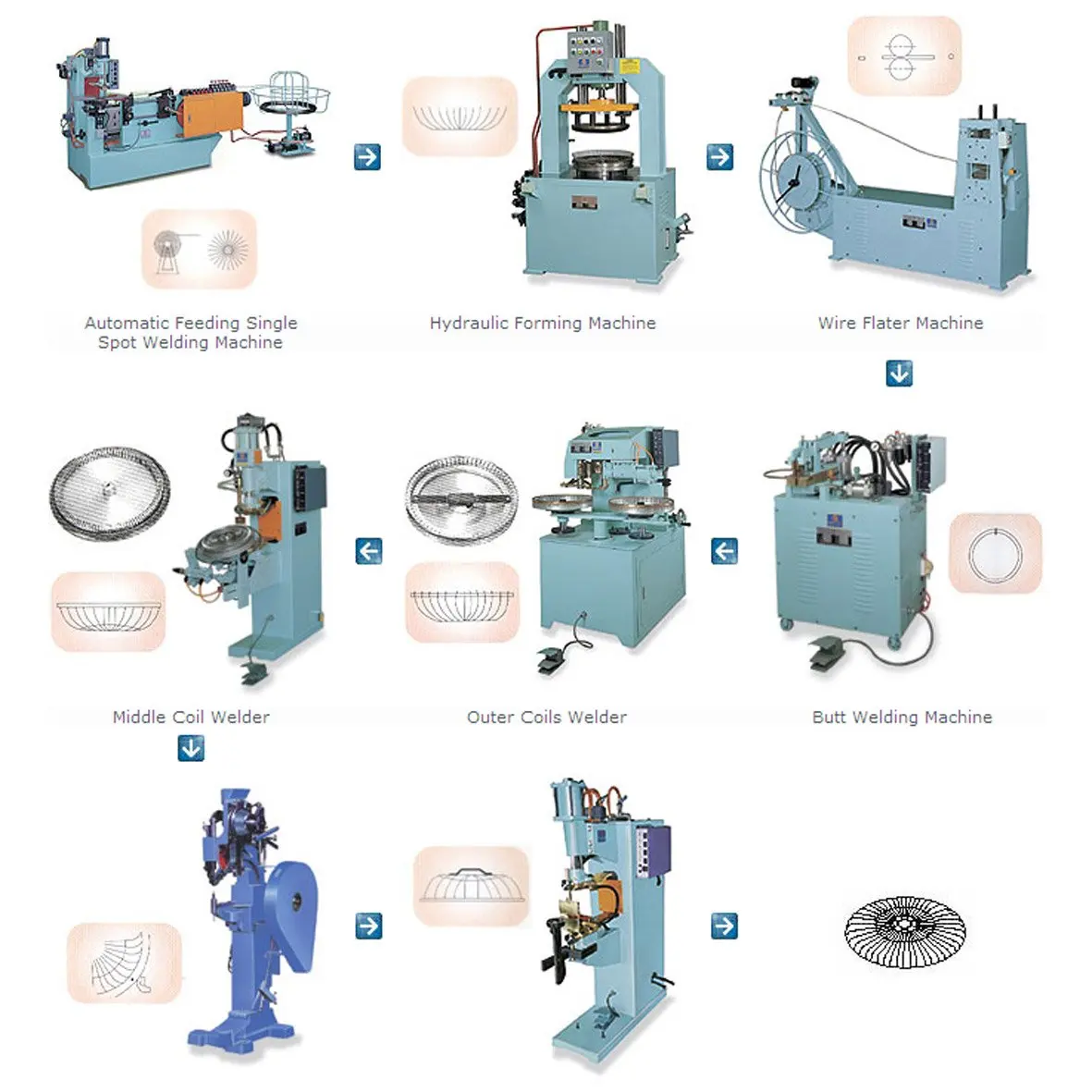 Automatic Feeding Single Spot Welding Machine

Hydraulic Forming Machine

Wire Flater Machine

Middle Coil Welder

Outer Coils Welder

Butt Welding Machine