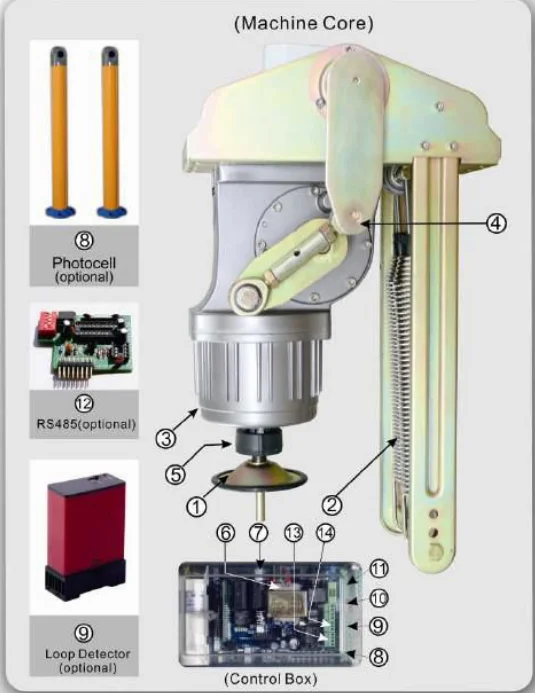 (Machine Core)

⑧
Photocell
(optional)

⑫
RS485(optional)

⑨
Loop Detector
(optional)

④
③
⑤
①
②
⑥
⑦
⑬
⑭
⑪
⑩
⑨
⑧

(Control Box)