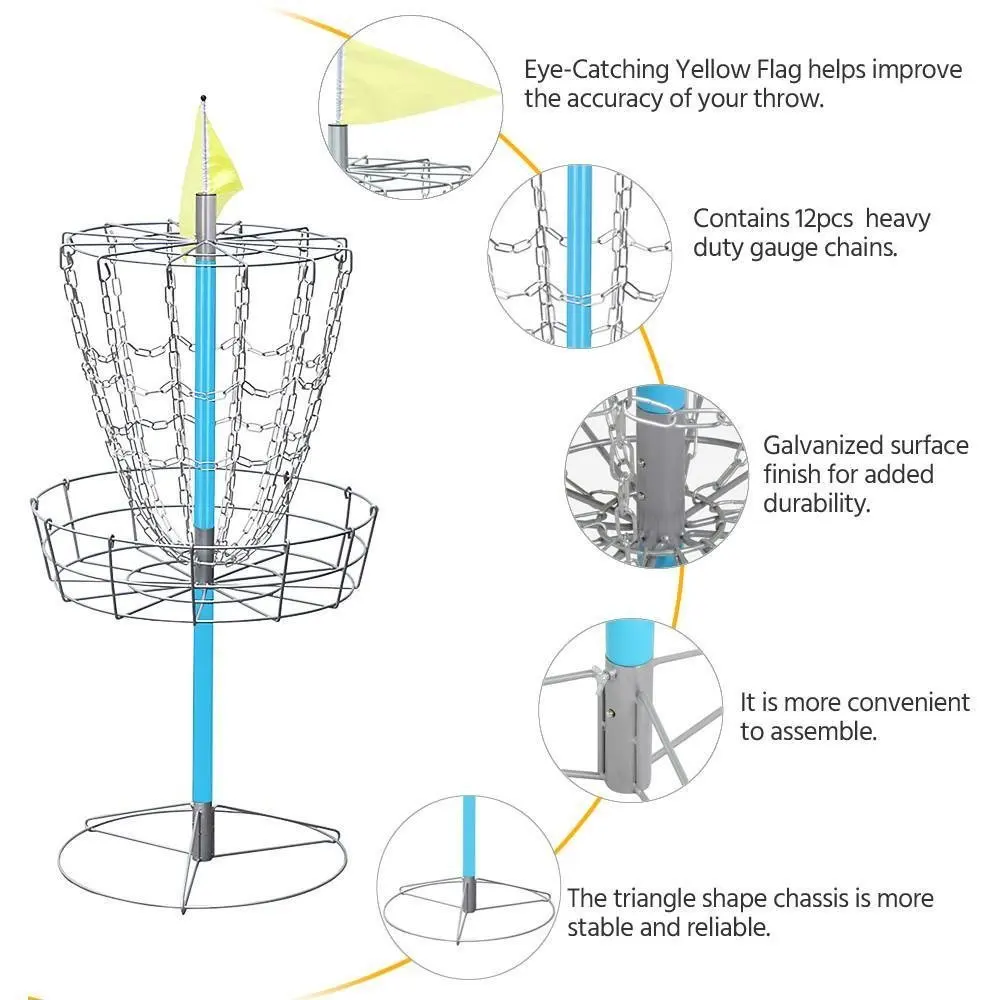 Eye-Catching Yellow Flag helps improve the accuracy of your throw.

Contains 12pcs heavy duty gauge chains.

Galvanized surface finish for added durability.

It is more convenient to assemble.

The triangle shape chassis is more stable and reliable.